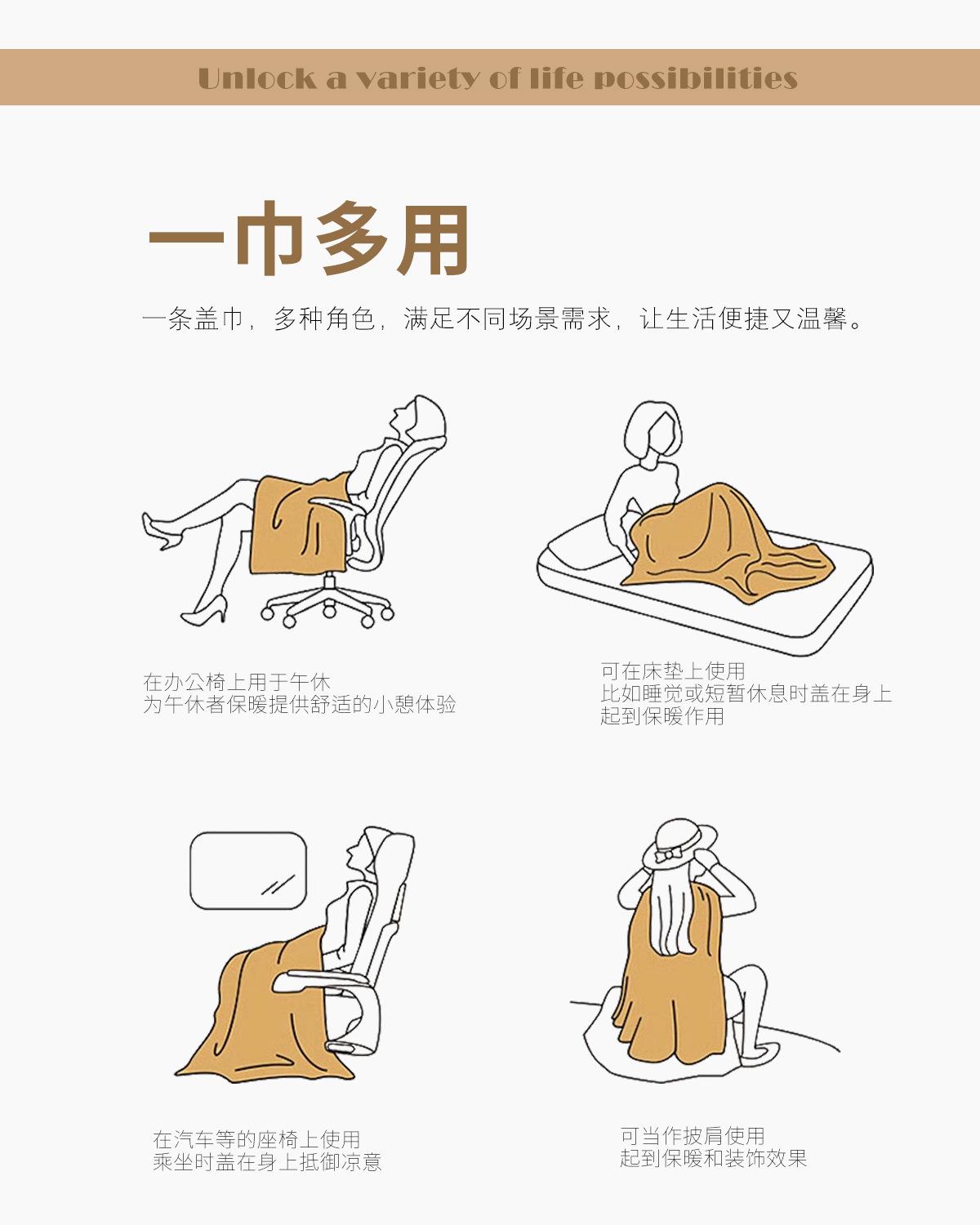 Unlock a variety of life possibilities

一巾多用

一条盖巾，多种角色，满足不同场景需求，让生活便捷又温馨。

在办公椅上用于午休
为午休者保暖提供舒适的小憩体验

可在床垫上使用
比如睡觉或短暂休息时盖在身上
起到保暖作用

在汽车等的座椅上使用
乘坐时盖在身上抵御凉意

可当作披肩使用
起到保暖和装饰效果