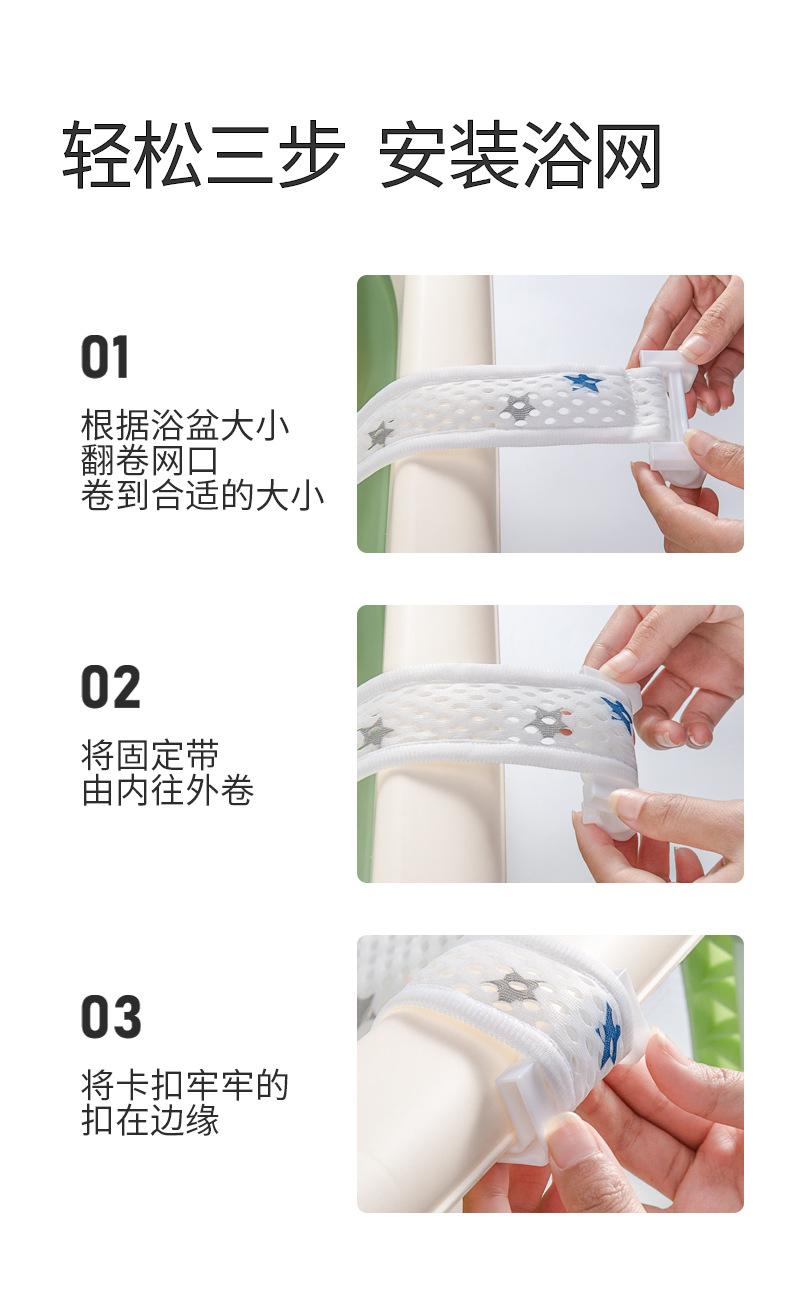 轻松三步 安装浴网

01

根据浴盆大小
翻卷网口
卷到合适的大小

02

将固定带
由内往外卷

03

将卡扣牢牢的
扣在边缘