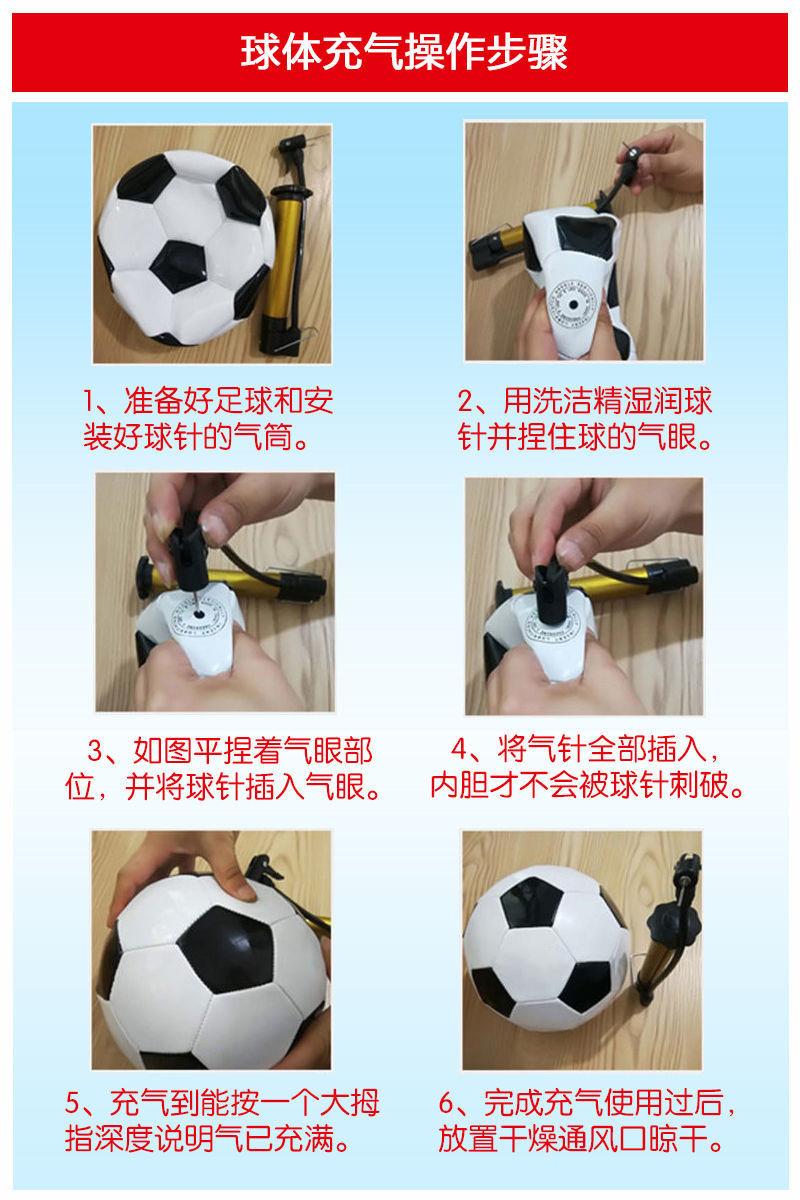 球体充气操作步骤

1、准备好足球和安装好球针的气筒。

2、用洗洁精湿润球针并捏住球的气眼。

3、如图平捏着气眼部位，并将球针插入气眼。

4、将气针全部插入，内胆才不会被球针刺破。

5、充气到能按一个大拇指深度说明气已充满。

6、完成充气使用过后，放置干燥通风口晾干。