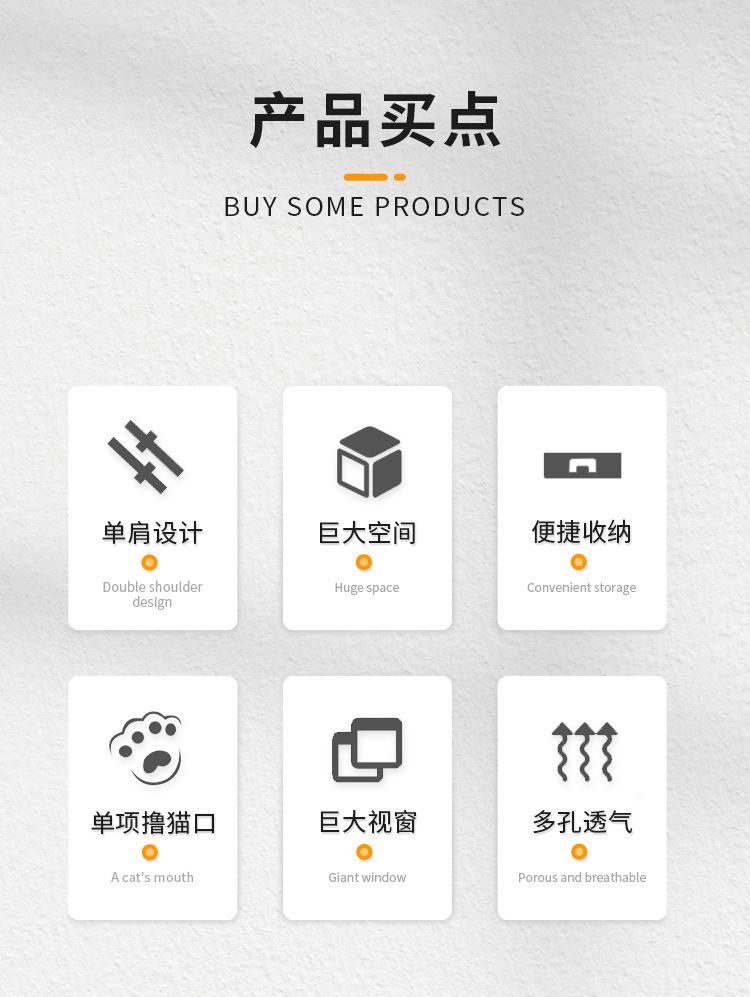 产品买点

BUY SOME PRODUCTS

单肩设计

Double shoulder design

巨大空间

Huge space

便捷收纳

Convenient storage

单项撸猫口

A cat's mouth

巨大视窗

Giant window

多孔透气

Porous and breathable