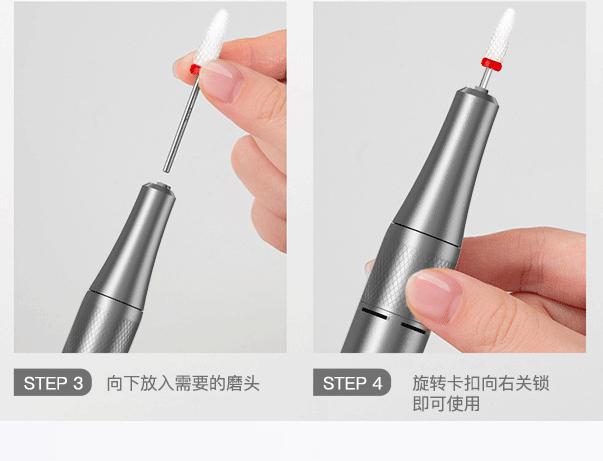 STEP 3 向下放入需要的磨头

STEP 4 旋转卡扣向右关锁即可使用