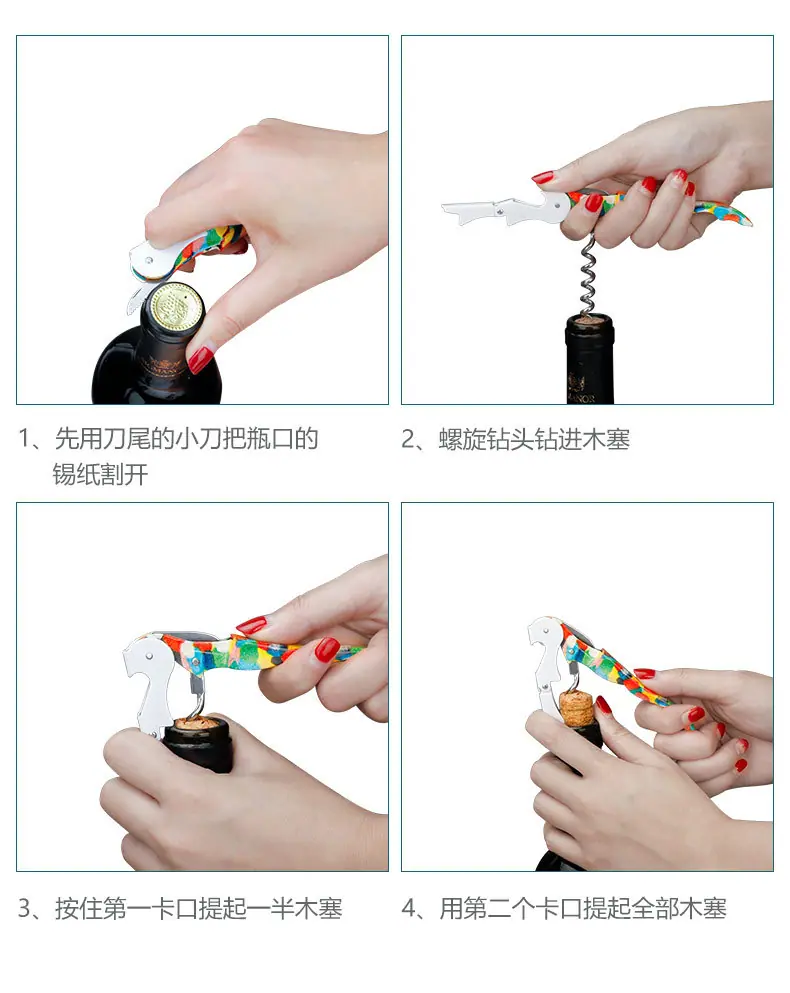 1、先用刀尾的小刀把瓶口的锡纸割开

2、螺旋钻头钻进木塞

3、按住第一卡口提起一半木塞

4、用第二个卡口提起全部木塞