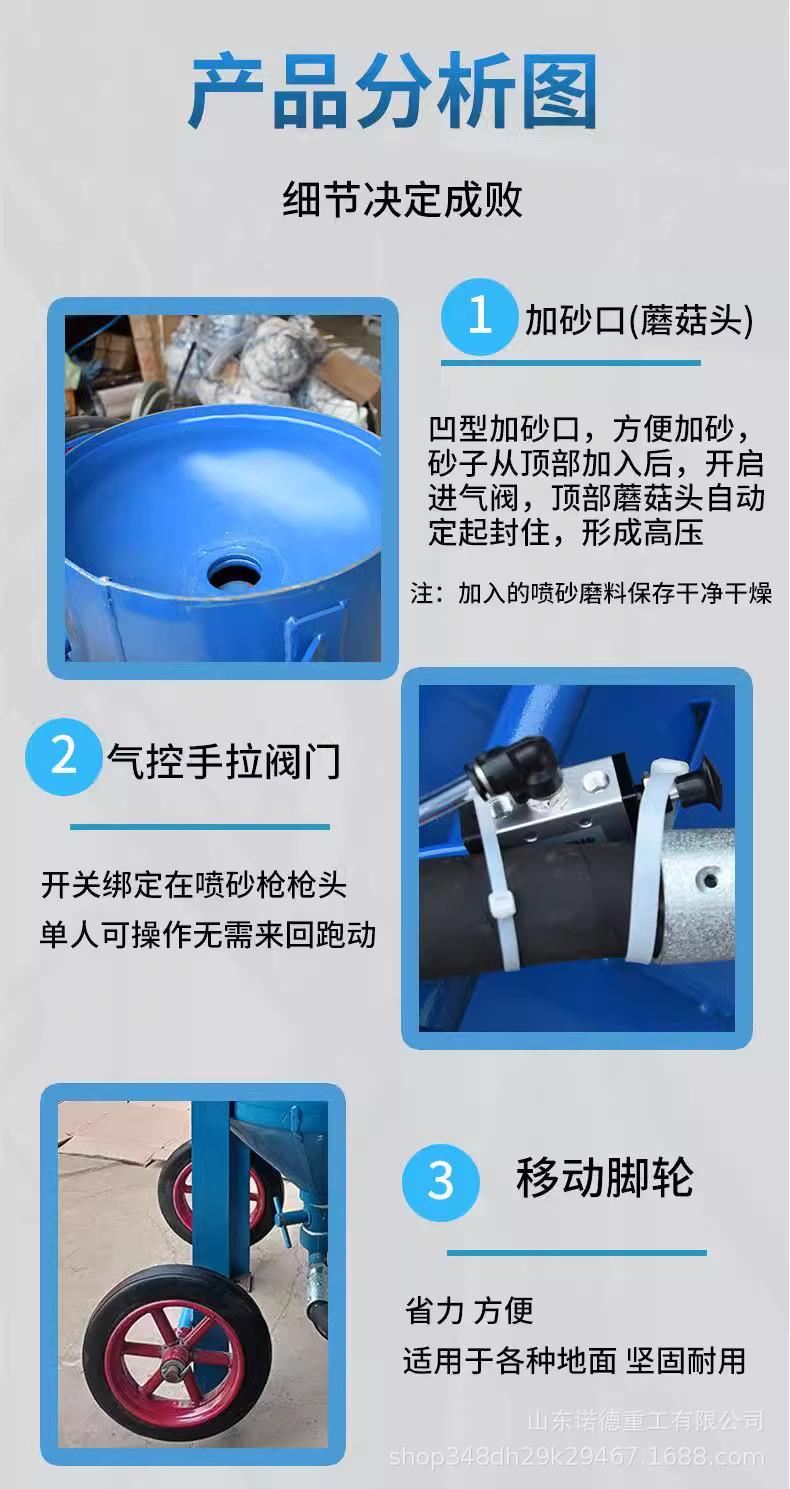 产品分析图

细节决定成败

1 加砂口(蘑菇头)

凹型加砂口，方便加砂，砂子从顶部加入后，开启进气阀，顶部蘑菇头自动定起封住，形成高压

注：加入的喷砂磨料保存干净干燥

2 气控手拉阀门

开关绑定在喷砂枪枪头
单人可操作无需来回跑动

3 移动脚轮

省力 方便
适用于各种地面 坚固耐用

山东诺德重工有限公司
shop348dh29k29467.1688.com