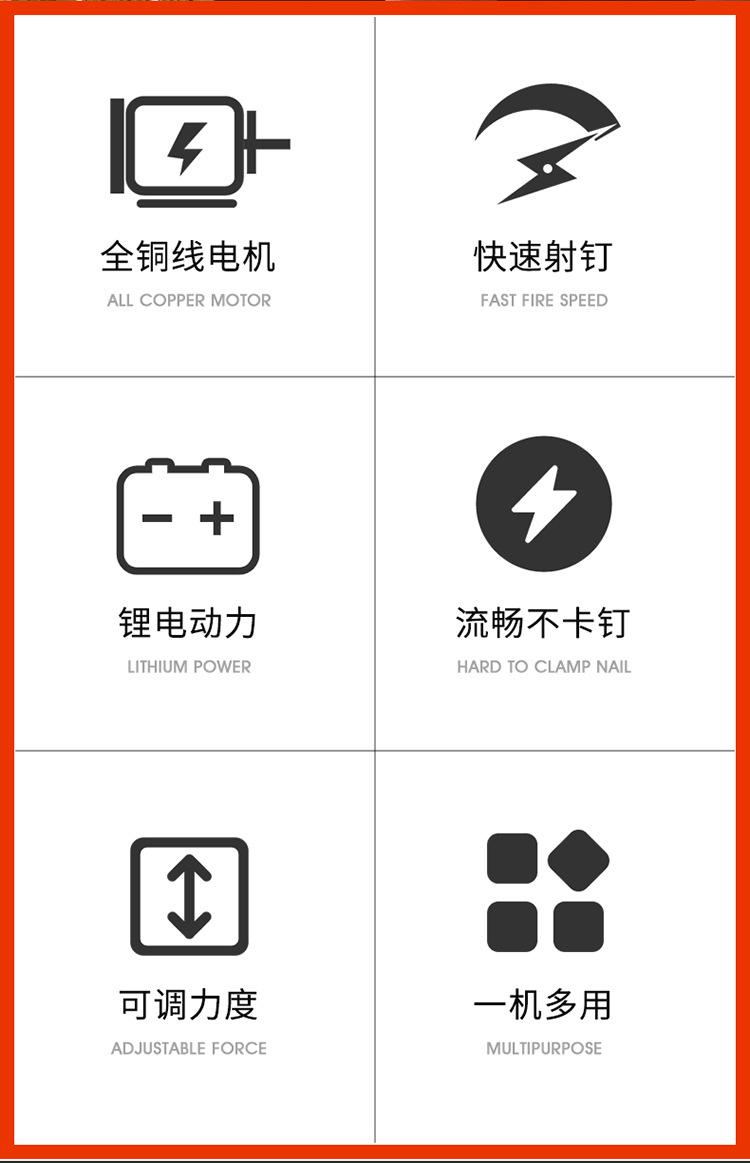 全铜线电机
ALL COPPER MOTOR

快速射钉
FAST FIRE SPEED

锂电动力
LITHIUM POWER

流畅不卡钉
HARD TO CLAMP NAIL

可调力度
ADJUSTABLE FORCE

一机多用
MULTIPURPOSE