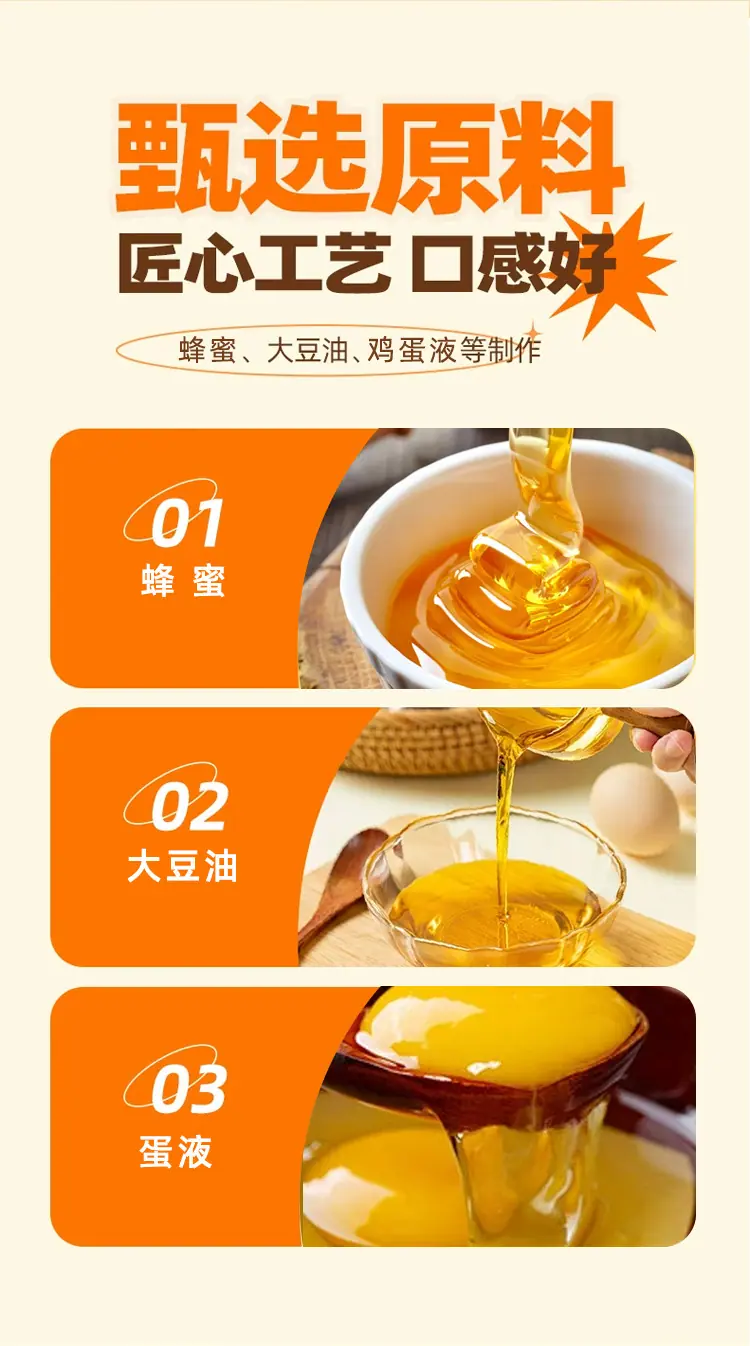 甄选原料
匠心工艺 口感好

蜂蜜、大豆油、鸡蛋液等制作

01
蜂蜜

02
大豆油

03
蛋液