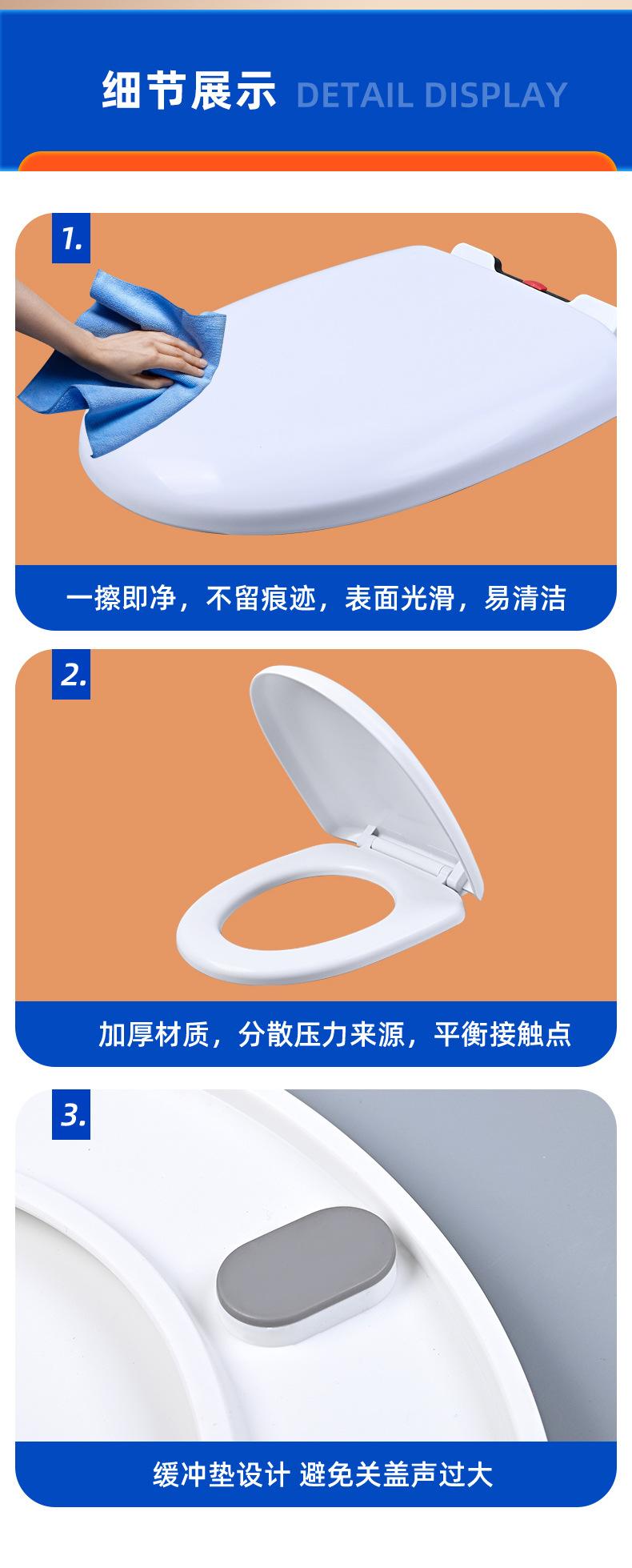 细节展示 DETAIL DISPLAY

1.

一擦即净，不留痕迹，表面光滑，易清洁

2.

加厚材质，分散压力来源，平衡接触点

3.

缓冲垫设计 避免关盖声过大