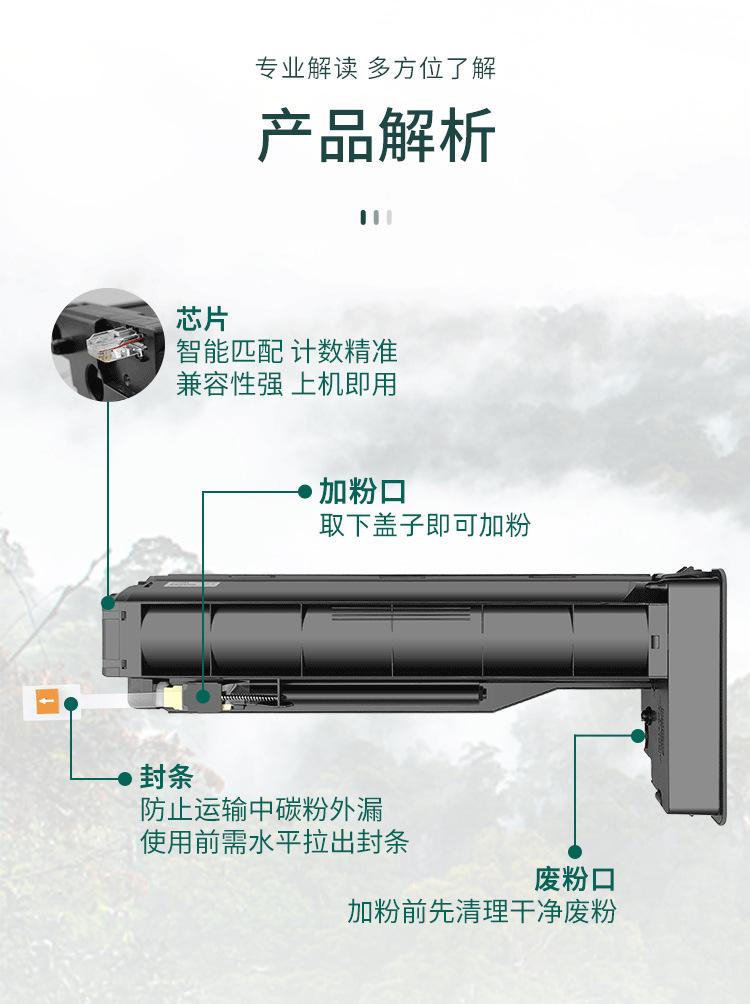 专业解读 多方位了解

产品解析

芯片
智能匹配 计数精准
兼容性强 上机即用

加粉口
取下盖子即可加粉

封条
防止运输中碳粉外漏
使用前需水平拉出封条

废粉口
加粉前先清理干净废粉