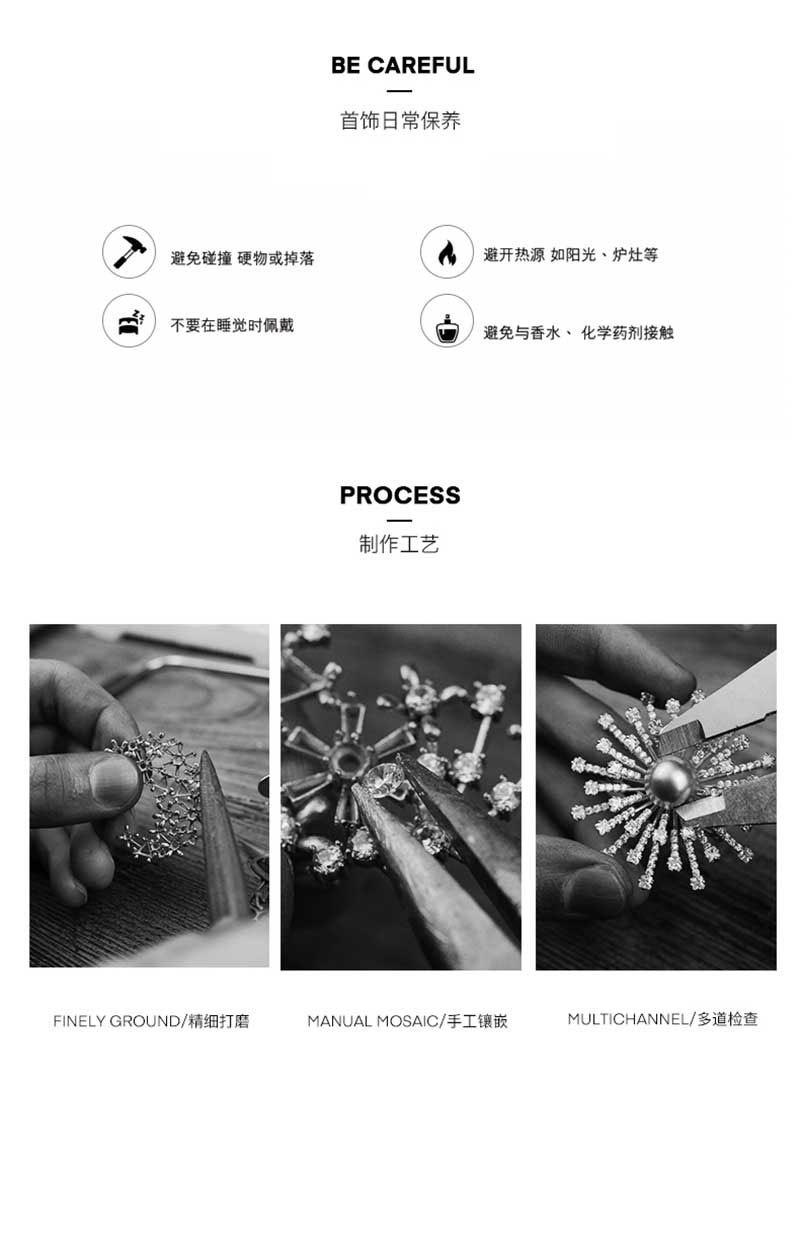 BE CAREFUL

首饰日常保养

避免碰撞 硬物或掉落

避开热源 如阳光、炉灶等

不要在睡觉时佩戴

避免与香水、 化学药剂接触

PROCESS

制作工艺

FINELY GROUND/精细打磨

MANUAL MOSAIC/手工镶嵌

MULTICHANNEL/多道检查