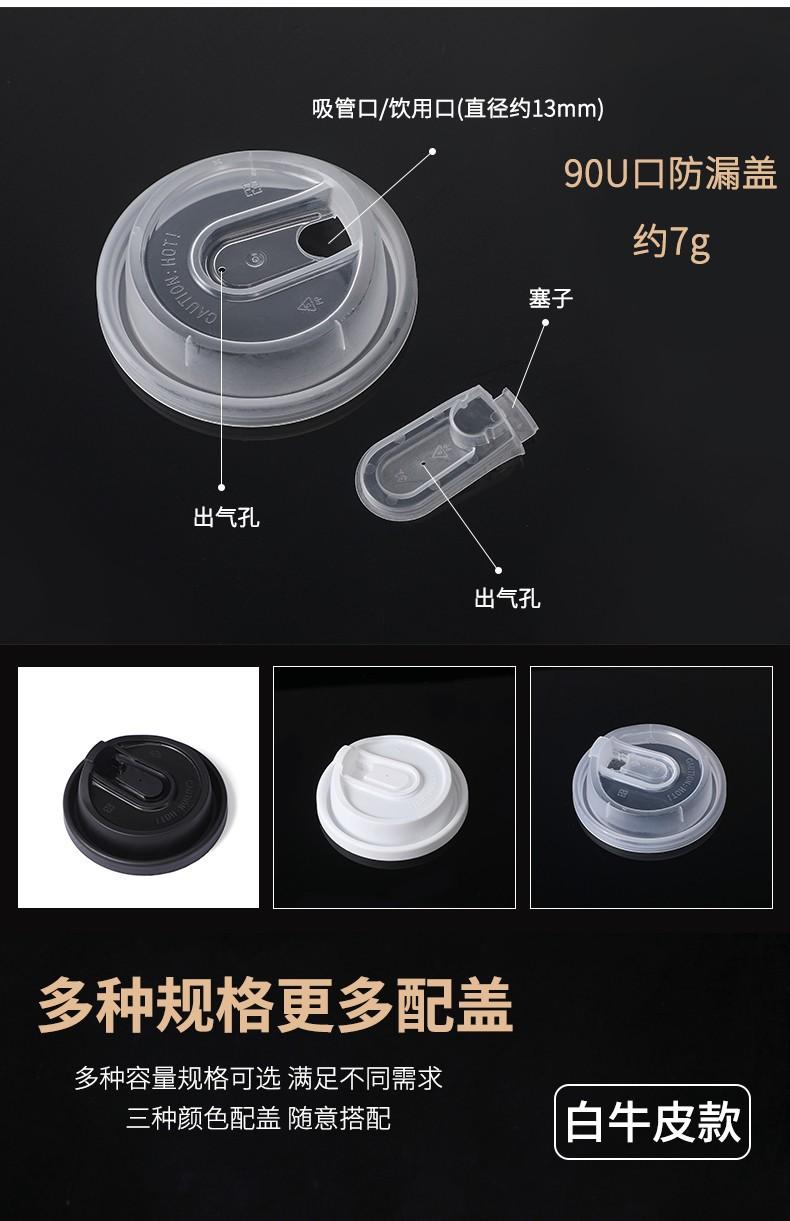 吸管口/饮用口(直径约13mm)

90U口防漏盖

约7g

CAUTION: HOT!

塞子

出气孔

出气孔

多种规格更多配盖

多种容量规格可选 满足不同需求

三种颜色配盖 随意搭配

白牛皮款