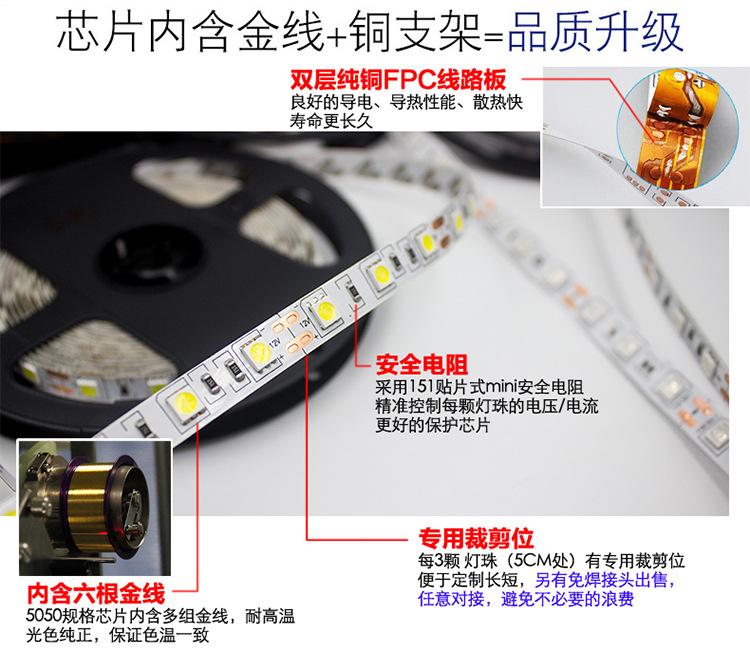 芯片内含金线+铜支架=品质升级

双层纯铜FPC线路板
良好的导电、导热性能、散热快
寿命更长久

12V
12V

安全电阻
采用151贴片式mini安全电阻
精准控制每颗灯珠的电压/电流
更好的保护芯片

专用裁剪位
每3颗 灯珠（5CM处）有专用裁剪位
便于定制长短，另有免焊接头出售，
任意对接，避免不必要的浪费

内含六根金线
5050规格芯片内含多组金线，耐高温
光色纯正，保证色温一致