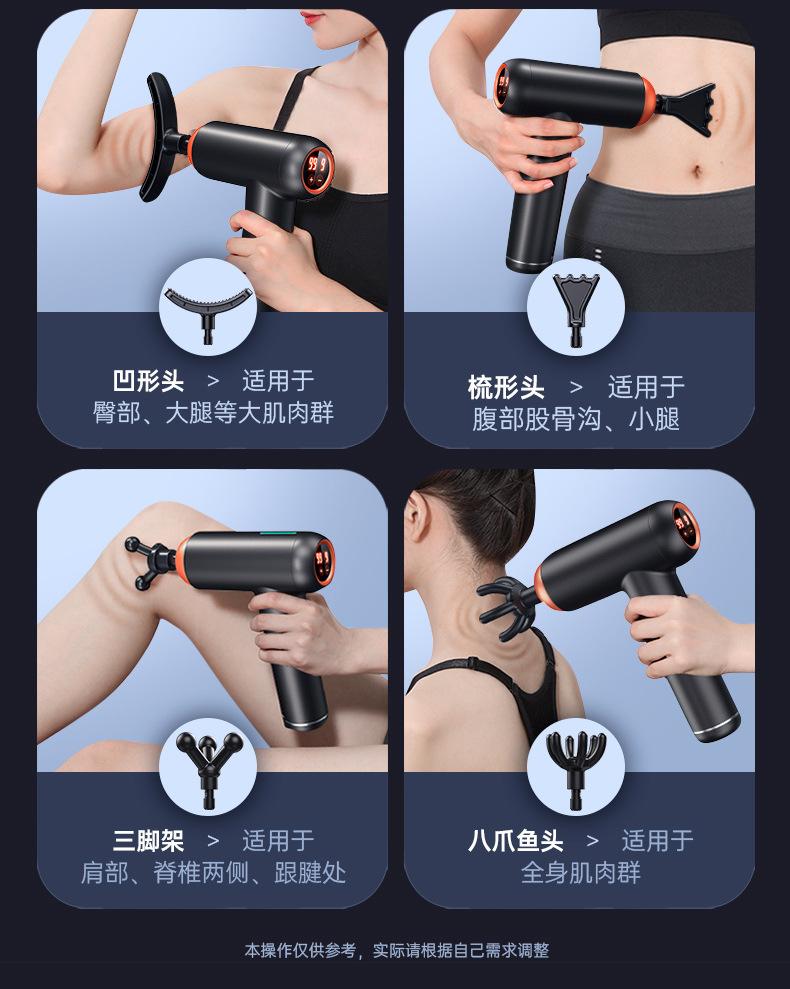 凹形头 > 适用于
臀部、大腿等大肌肉群

梳形头 > 适用于
腹部股骨沟、小腿

三脚架 > 适用于
肩部、脊椎两侧、跟腱处

八爪鱼头 > 适用于
全身肌肉群

本操作仅供参考，实际请根据自己需求调整