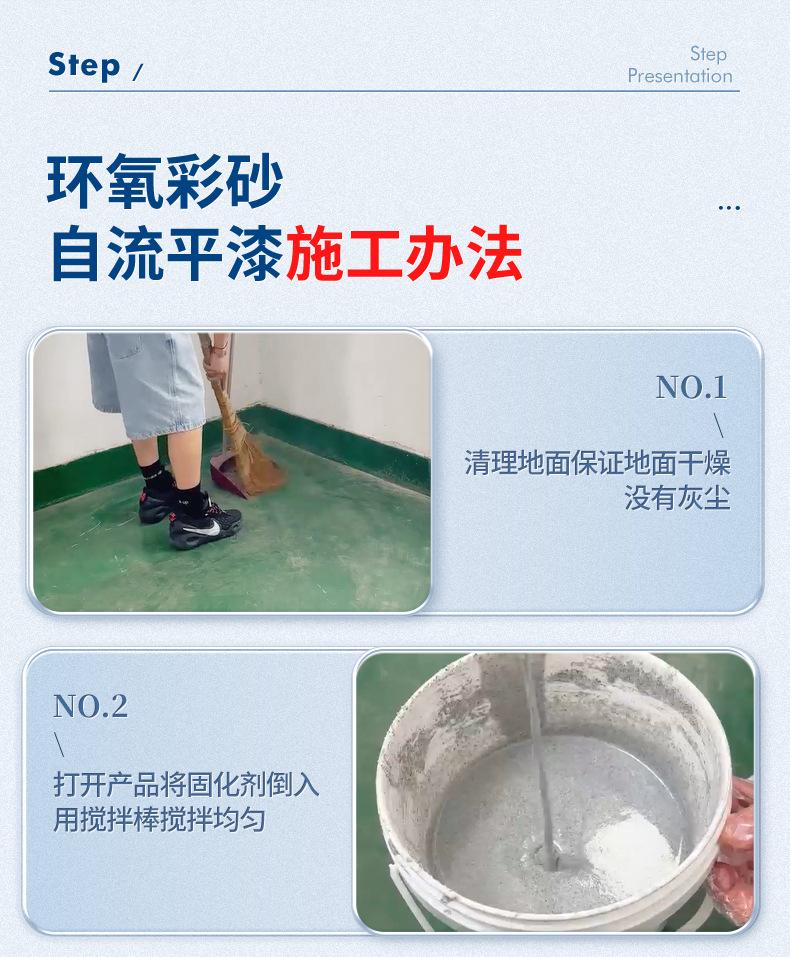 Step /

Step
Presentation

环氧彩砂
自流平漆施工办法

...

NO.1
\
清理地面保证地面干燥
没有灰尘

NO.2
\
打开产品将固化剂倒入
用搅拌棒搅拌均匀