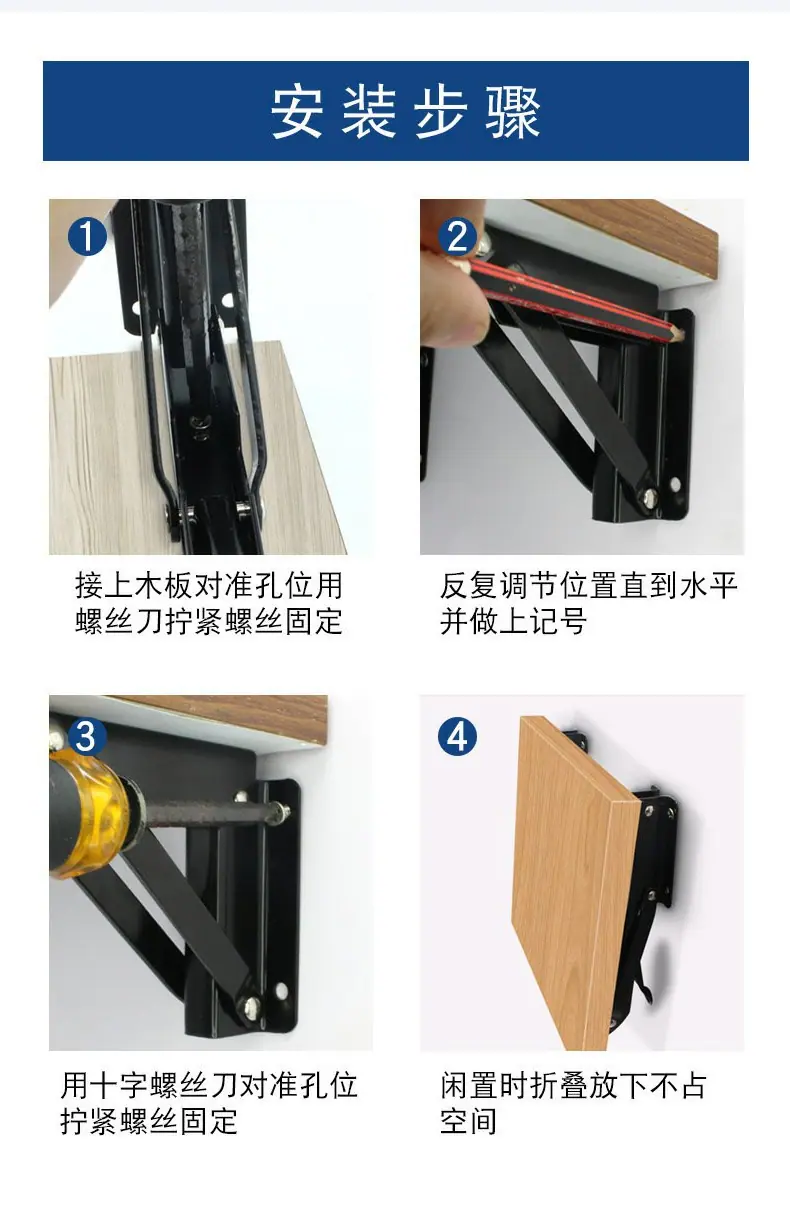 安装步骤

1

接上木板对准孔位用螺丝刀拧紧螺丝固定

2

反复调节位置直到水平并做上记号

3

用十字螺丝刀对准孔位拧紧螺丝固定

4

闲置时折叠放下不占空间