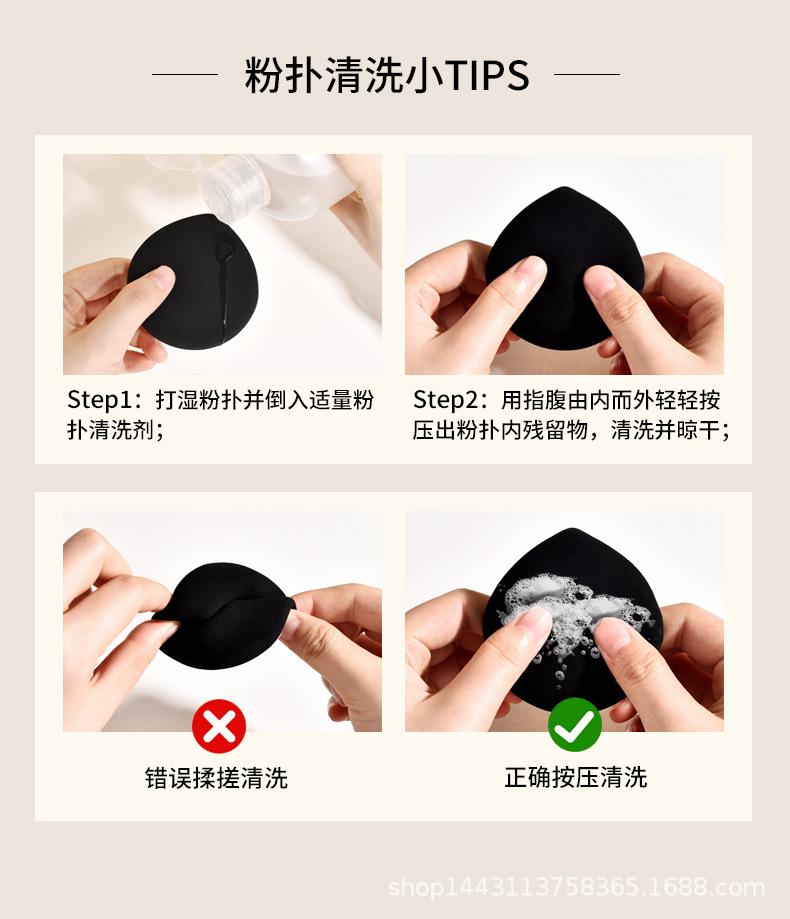 粉扑清洗小TIPS

Step1：打湿粉扑并倒入适量粉扑清洗剂；

Step2：用指腹由内而外轻轻按压出粉扑内残留物，清洗并晾干；

错误揉搓清洗

正确按压清洗

shop1443113758365.1688.com