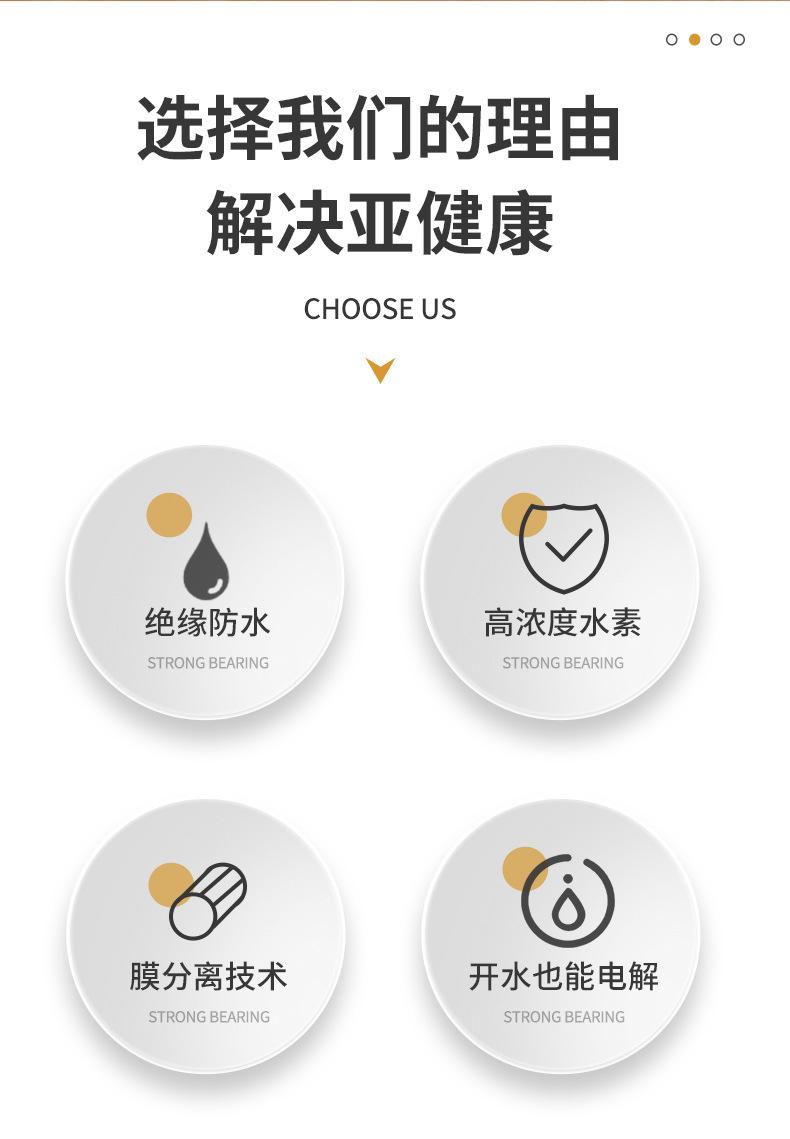 选择我们的理由
解决亚健康

CHOOSE US

绝缘防水
STRONG BEARING

高浓度水素
STRONG BEARING

膜分离技术
STRONG BEARING

开水也能电解
STRONG BEARING