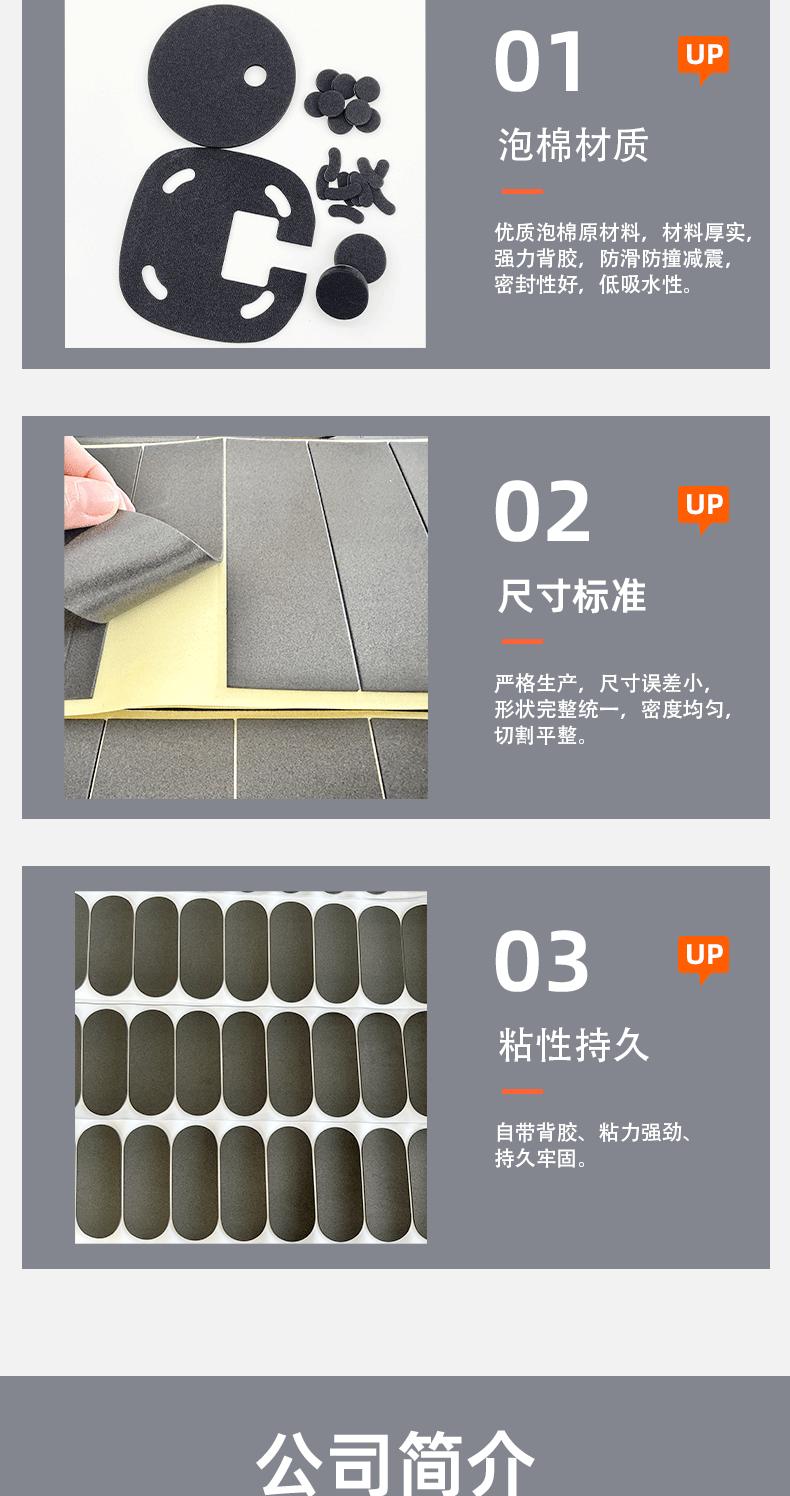 01

UP

泡棉材质

优质泡棉原材料，材料厚实，强力背胶，防滑防撞减震，密封性好，低吸水性。

02

UP

尺寸标准

严格生产，尺寸误差小，形状完整统一，密度均匀，切割平整。

03

UP

粘性持久

自带背胶、粘力强劲、持久牢固。

公司简介