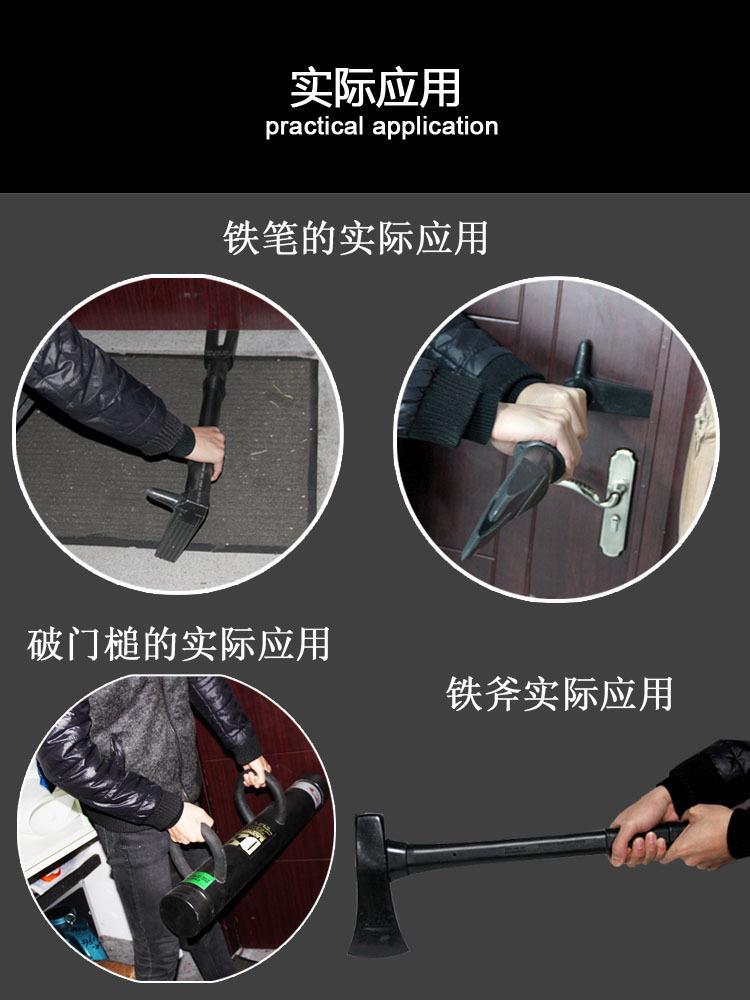 实际应用
practical application

铁笔的实际应用

破门槌的实际应用

铁斧实际应用