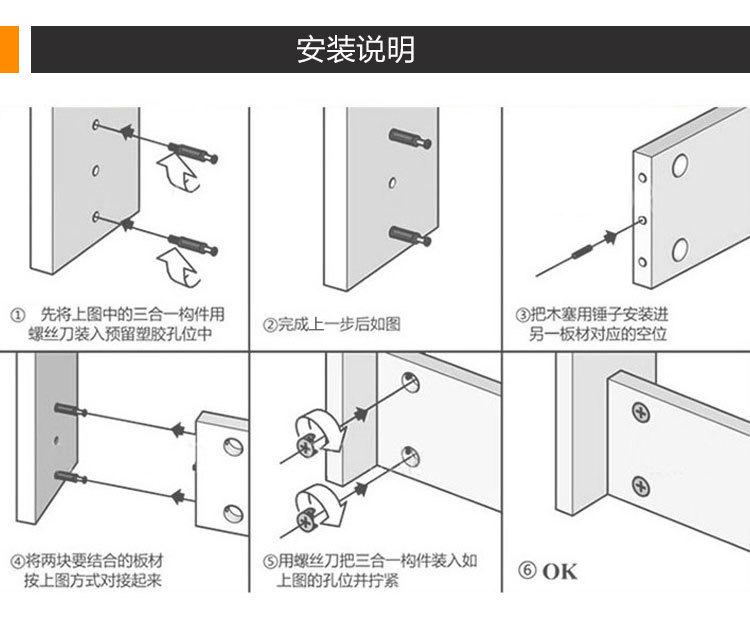 安装说明

① 先将上图中的三合一构件用螺丝刀装入预留塑胶孔位中

②完成上一步后如图

③把木塞用锤子安装进另一板材对应的空位

④将两块要结合的板材按上图方式对接起来

⑤用螺丝刀把三合一构件装入如上图的孔位并拧紧

⑥ OK