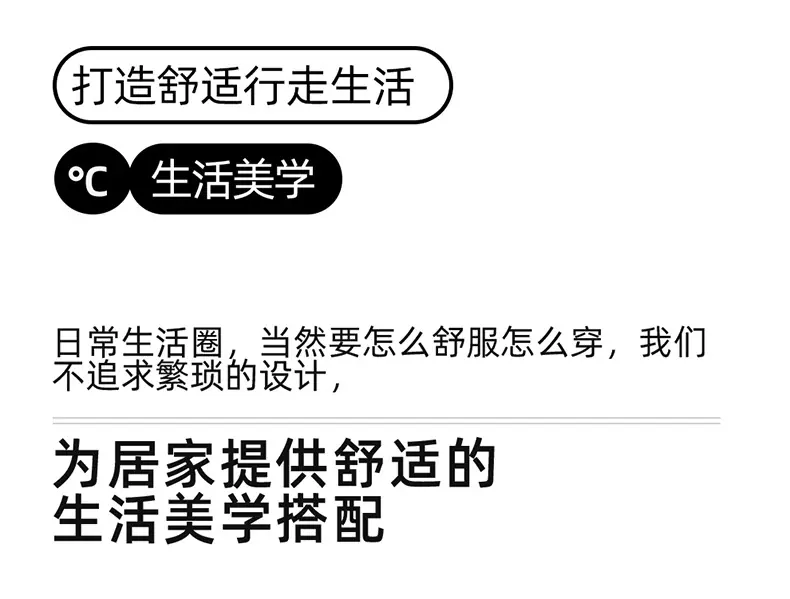 打造舒适行走生活

°C 生活美学

日常生活圈，当然要怎么舒服怎么穿，我们不追求繁琐的设计，

为居家提供舒适的
生活美学搭配