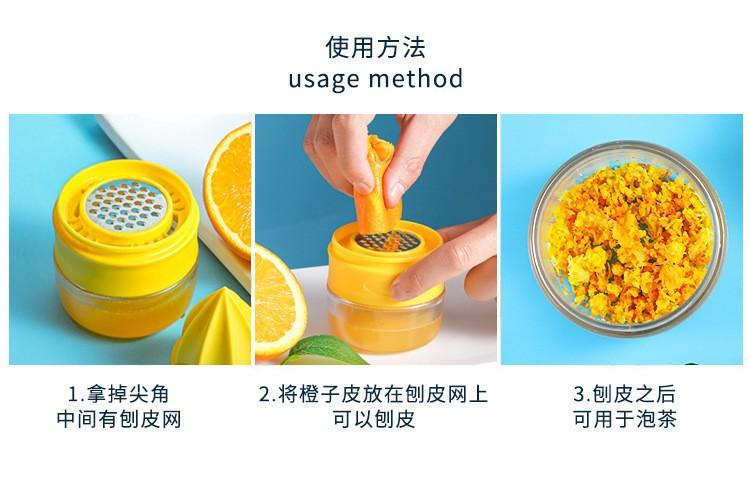 使用方法
usage method

1.拿掉尖角
中间有刨皮网

2.将橙子皮放在刨皮网上
可以刨皮

3.刨皮之后
可用于泡茶