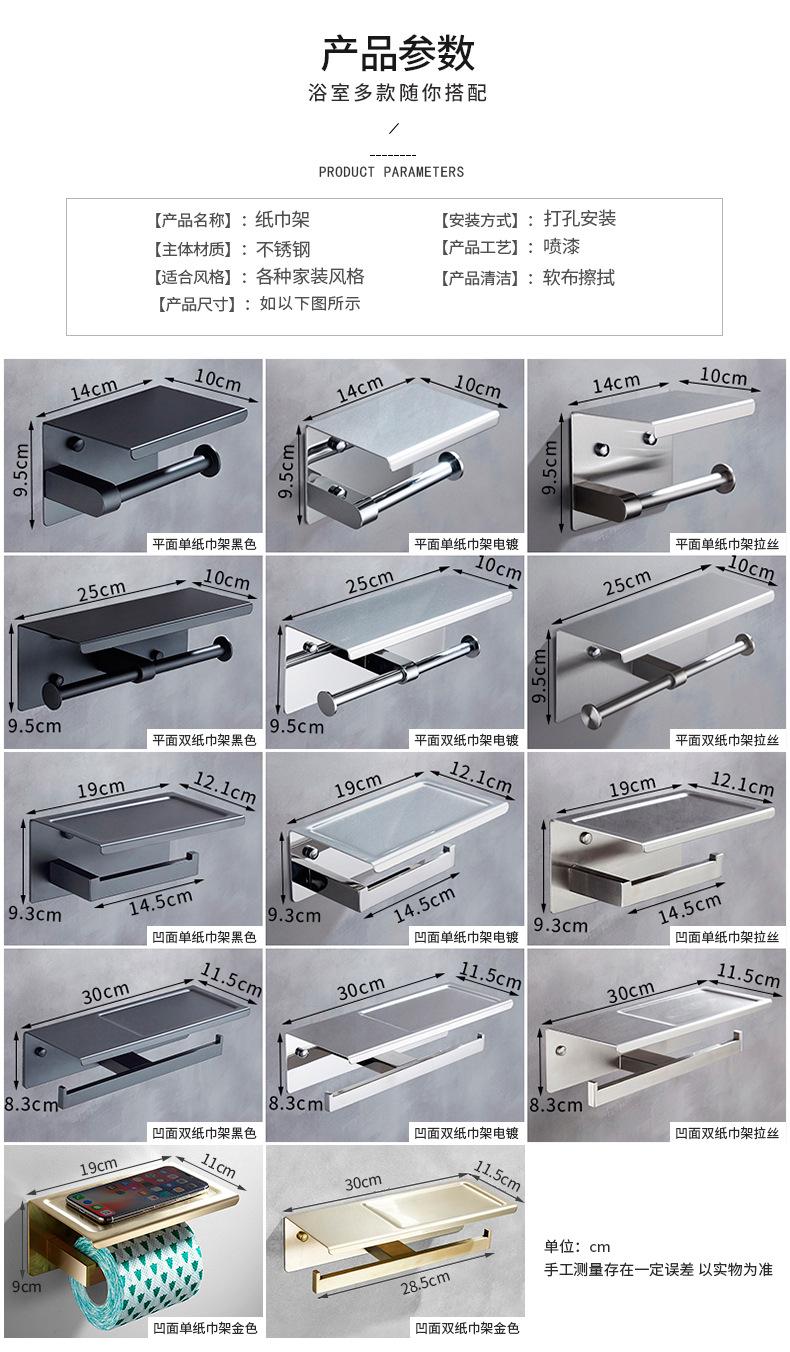 产品参数
浴室多款随你搭配

PRODUCT PARAMETERS

【产品名称】：纸巾架
【主体材质】：不锈钢
【适合风格】：各种家装风格
【产品尺寸】：如以下图所示
【安装方式】：打孔安装
【产品工艺】：喷漆
【产品清洁】：软布擦拭

14cm 10cm 9.5cm
平面单纸巾架黑色

14cm 10cm 9.5cm
平面单纸巾架电镀

14cm 10cm 9.5cm
平面单纸巾架拉丝

25cm 10cm 9.5cm
平面双纸巾架黑色

25cm 10cm 9.5cm
平面双纸巾架电镀

25cm 10cm 9.5cm
平面双纸巾架拉丝

19cm 12.1cm 9.3cm 14.5cm
凹面单纸巾架黑色

19cm 12.1cm 9.3cm 14.5cm
凹面单纸巾架电镀

19cm 12.1cm 9.3cm 14.5cm
凹面单纸巾架拉丝

30cm 11.5cm 8.3cm
凹面双纸巾架黑色

30cm 11.5cm 8.3cm
凹面双纸巾架电镀

30cm 11.5cm 8.3cm
凹面双纸巾架拉丝

19cm 11cm 9cm
凹面单纸巾架金色

30cm 11.5cm 28.5cm
凹面双纸巾架金色

单位：cm
手工测量存在一定误差 以实物为准