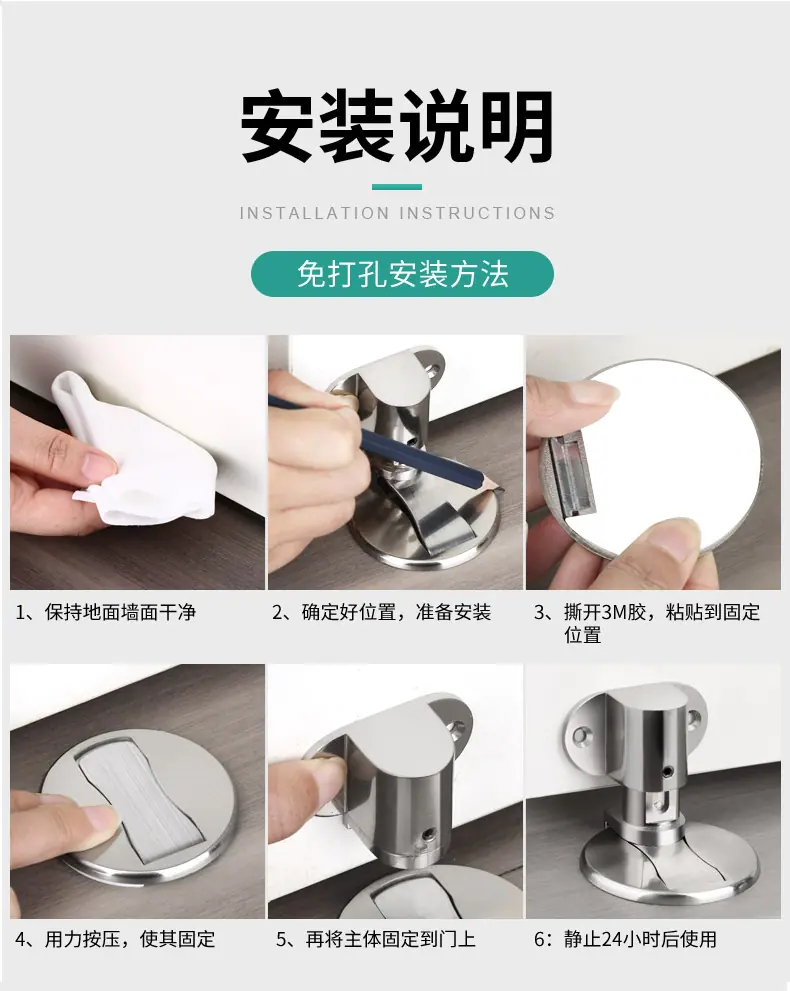 安装说明

INSTALLATION INSTRUCTIONS

免打孔安装方法

1、保持地面墙面干净

2、确定好位置，准备安装

3、撕开3M胶，粘贴到固定位置

4、用力按压，使其固定

5、再将主体固定到门上

6：静止24小时后使用