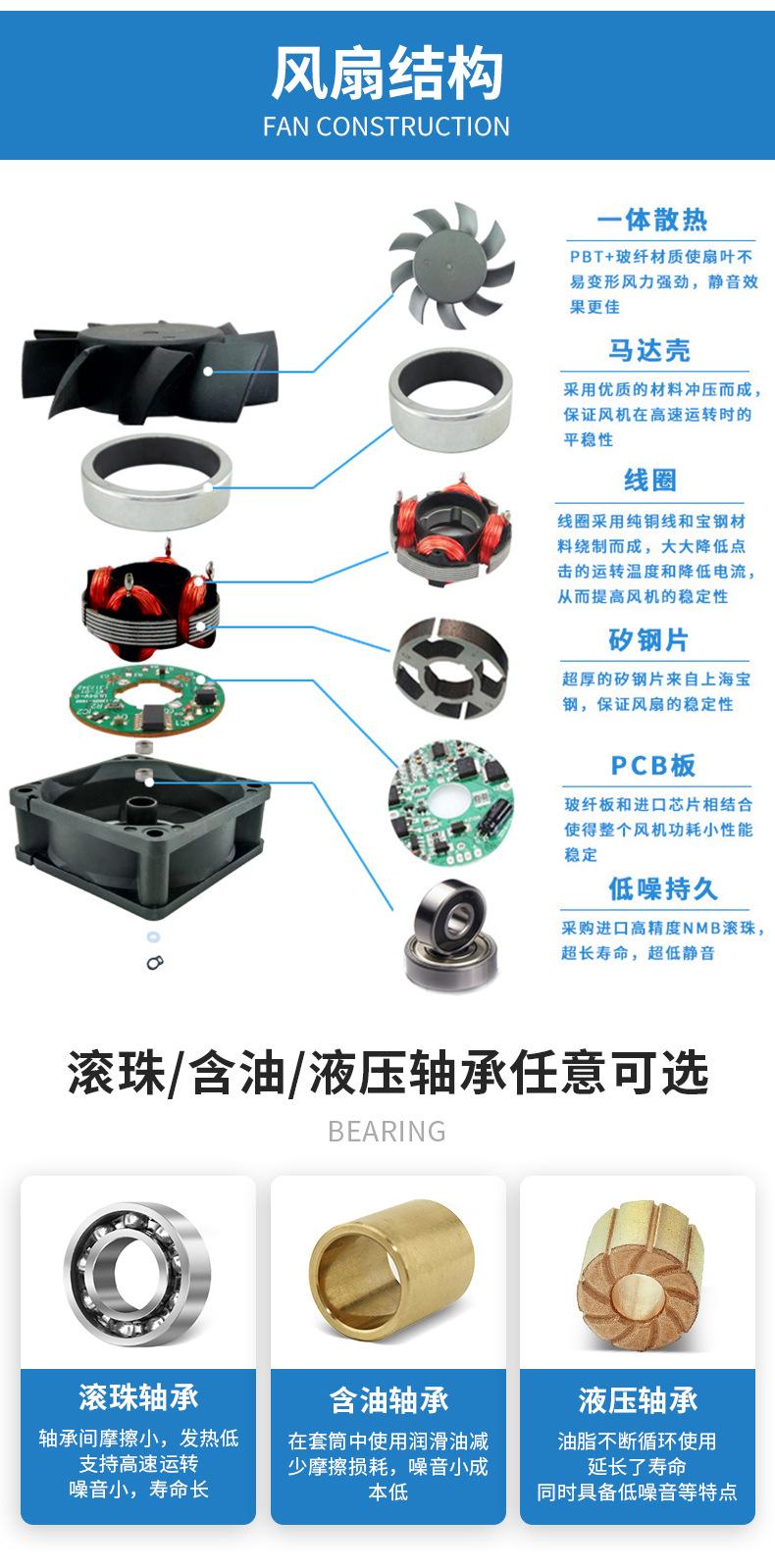 风扇结构
FAN CONSTRUCTION

一体散热
PBT+玻纤材质使扇叶不易变形风力强劲，静音效果更佳

马达壳
采用优质的材料冲压而成，保证风机在高速运转时的平稳性

线圈
线圈采用纯铜线和宝钢材料绕制而成，大大降低点击的运转温度和降低电流，从而提高风机的稳定性

矽钢片
超厚的矽钢片来自上海宝钢，保证风扇的稳定性

PCB板
玻纤板和进口芯片相结合使得整个风机功耗小性能稳定

低噪持久
采购进口高精度NMB滚珠，超长寿命，超低静音

滚珠/含油/液压轴承任意可选
BEARING

滚珠轴承
轴承间摩擦小，发热低
支持高速运转
噪音小，寿命长

含油轴承
在套筒中使用润滑油减少摩擦损耗，噪音小成本低

液压轴承
油脂不断循环使用
延长了寿命
同时具备低噪音等特点