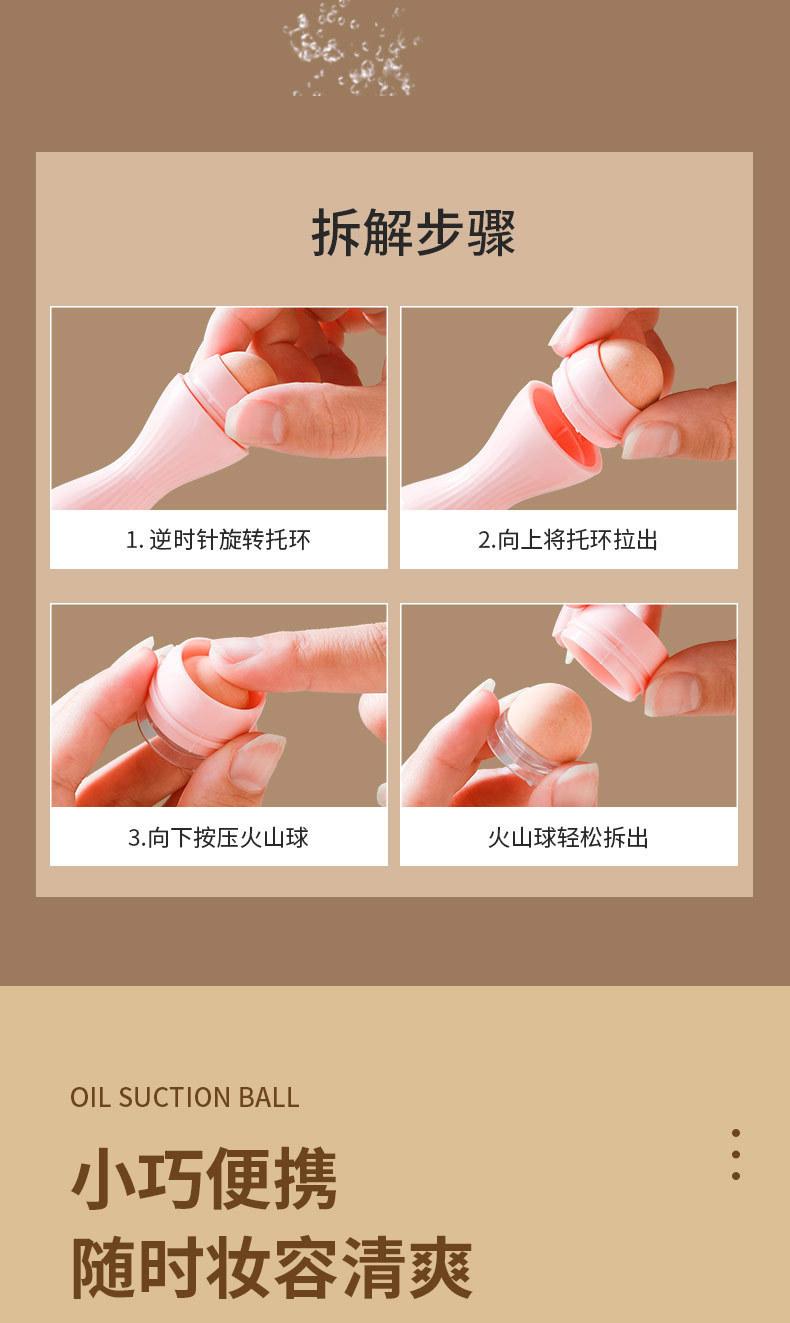 拆解步骤

1. 逆时针旋转托环

2.向上将托环拉出

3.向下按压火山球

火山球轻松拆出

OIL SUCTION BALL

小巧便携
随时妆容清爽