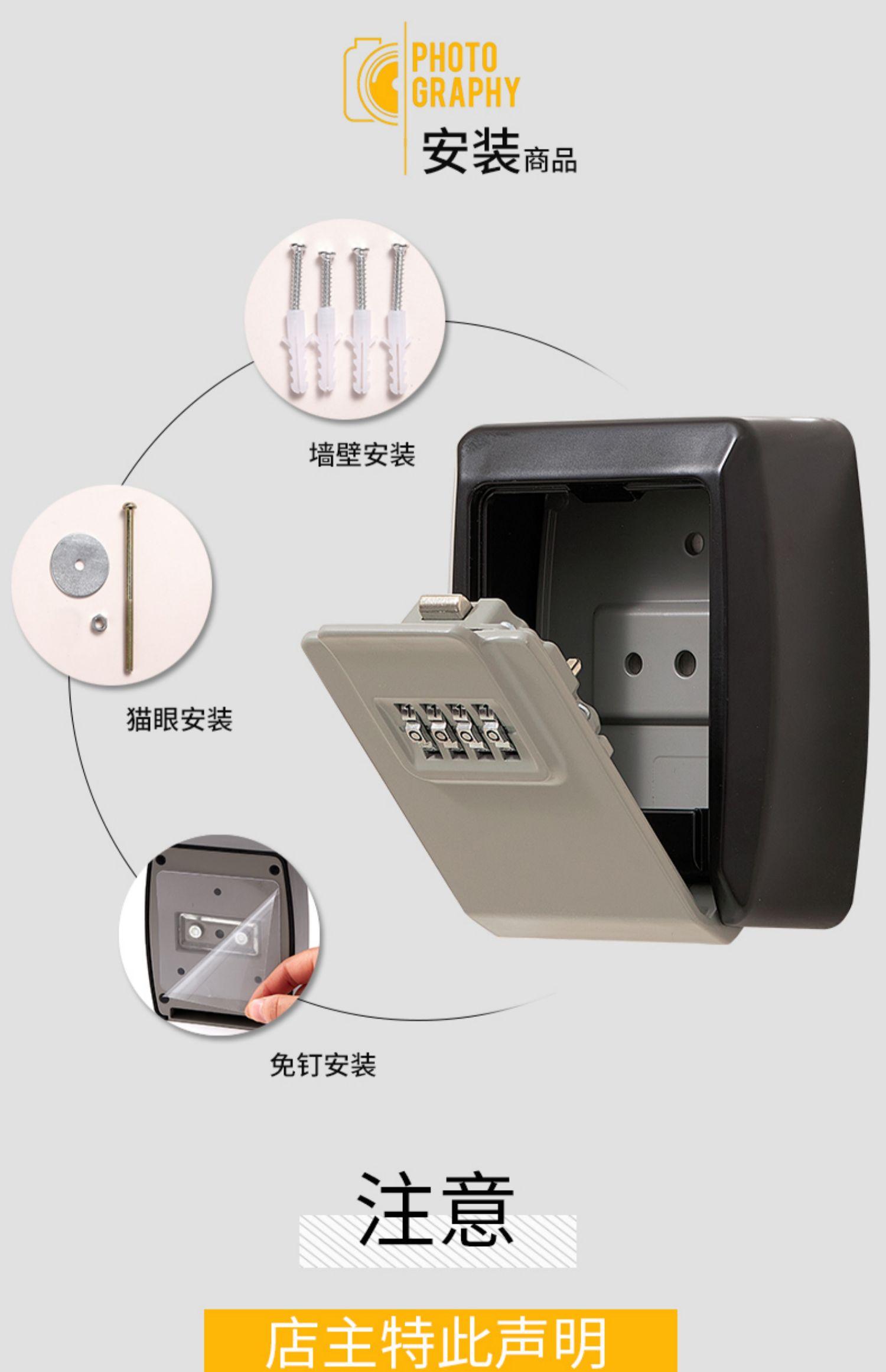 PHOTO
GRAPHY
安装商品

墙壁安装

猫眼安装

免钉安装

注意

店主特此声明