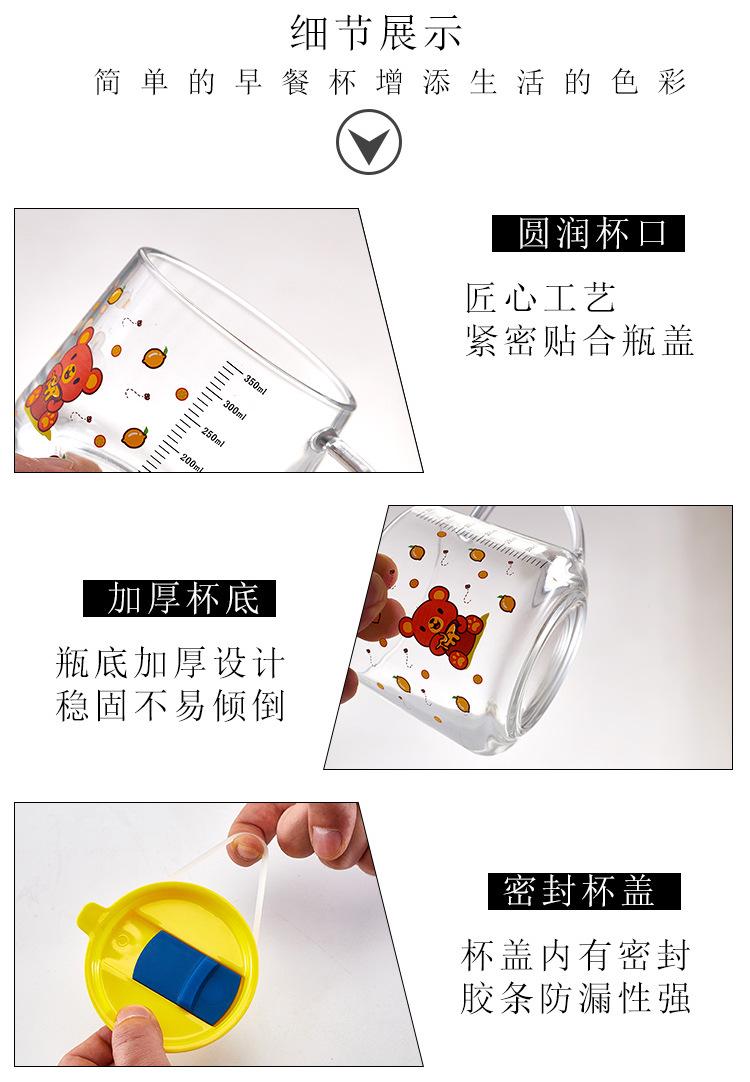 细节展示

简单的早餐杯增添生活的色彩

350ml
300ml
250ml
200ml

圆润杯口

匠心工艺
紧密贴合瓶盖

加厚杯底

瓶底加厚设计
稳固不易倾倒

密封杯盖

杯盖内有密封
胶条防漏性强