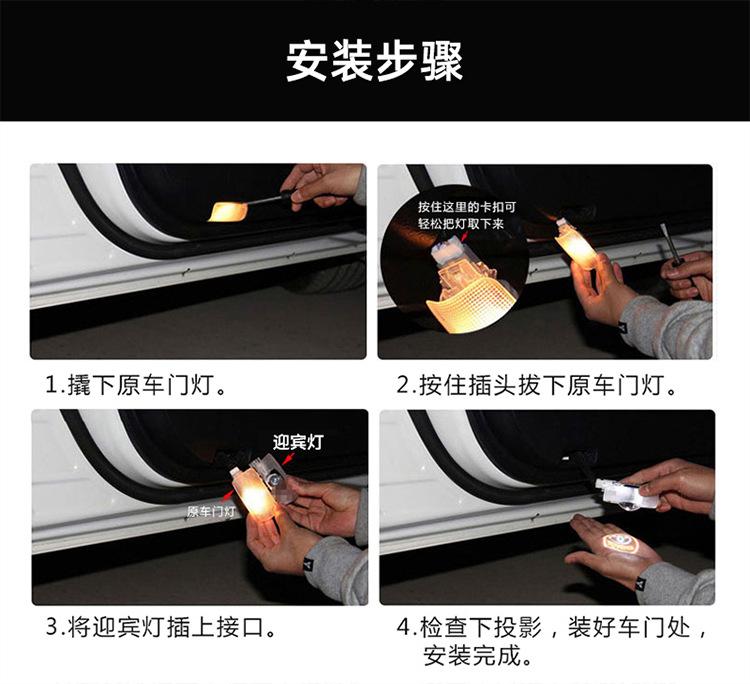 安装步骤

1.撬下原车门灯。

按住这里的卡扣可轻松把灯取下来

2.按住插头拔下原车门灯。

迎宾灯

原车门灯

3.将迎宾灯插上接口。

4.检查下投影，装好车门处，安装完成。