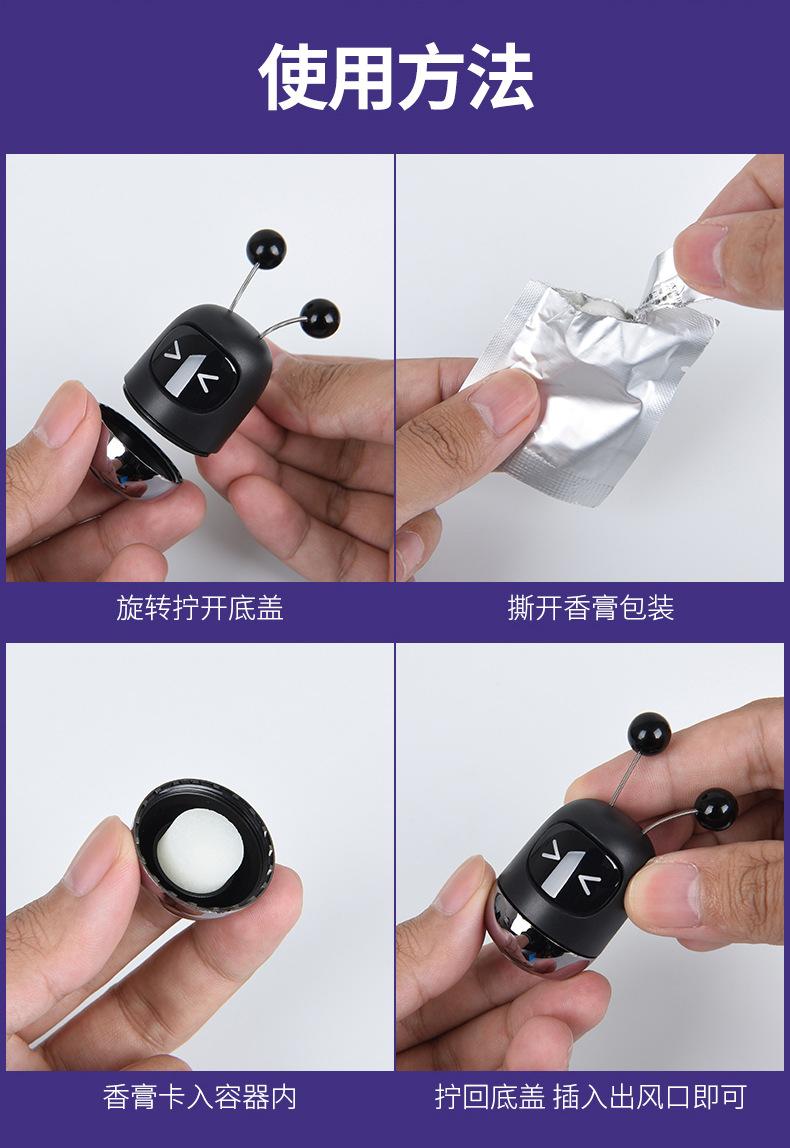 使用方法

旋转拧开底盖

撕开香膏包装

香膏卡入容器内

拧回底盖 插入出风口即可