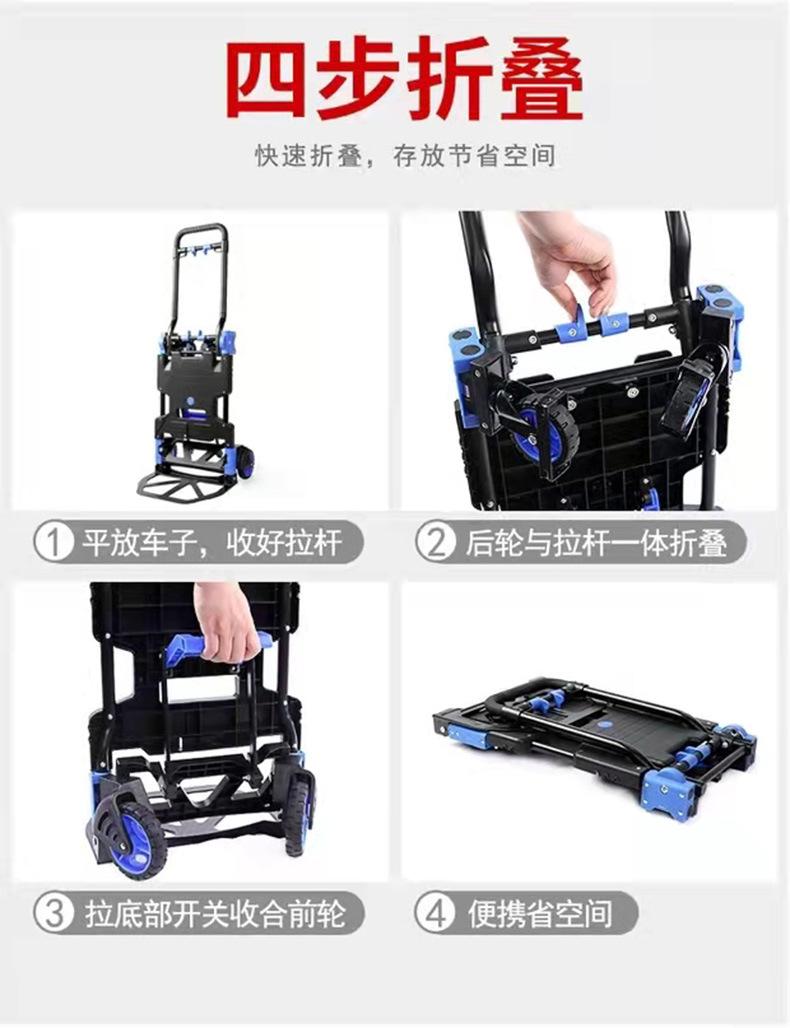 四步折叠

快速折叠，存放节省空间

① 平放车子，收好拉杆

② 后轮与拉杆一体折叠

③ 拉底部开关收合前轮

④ 便携省空间