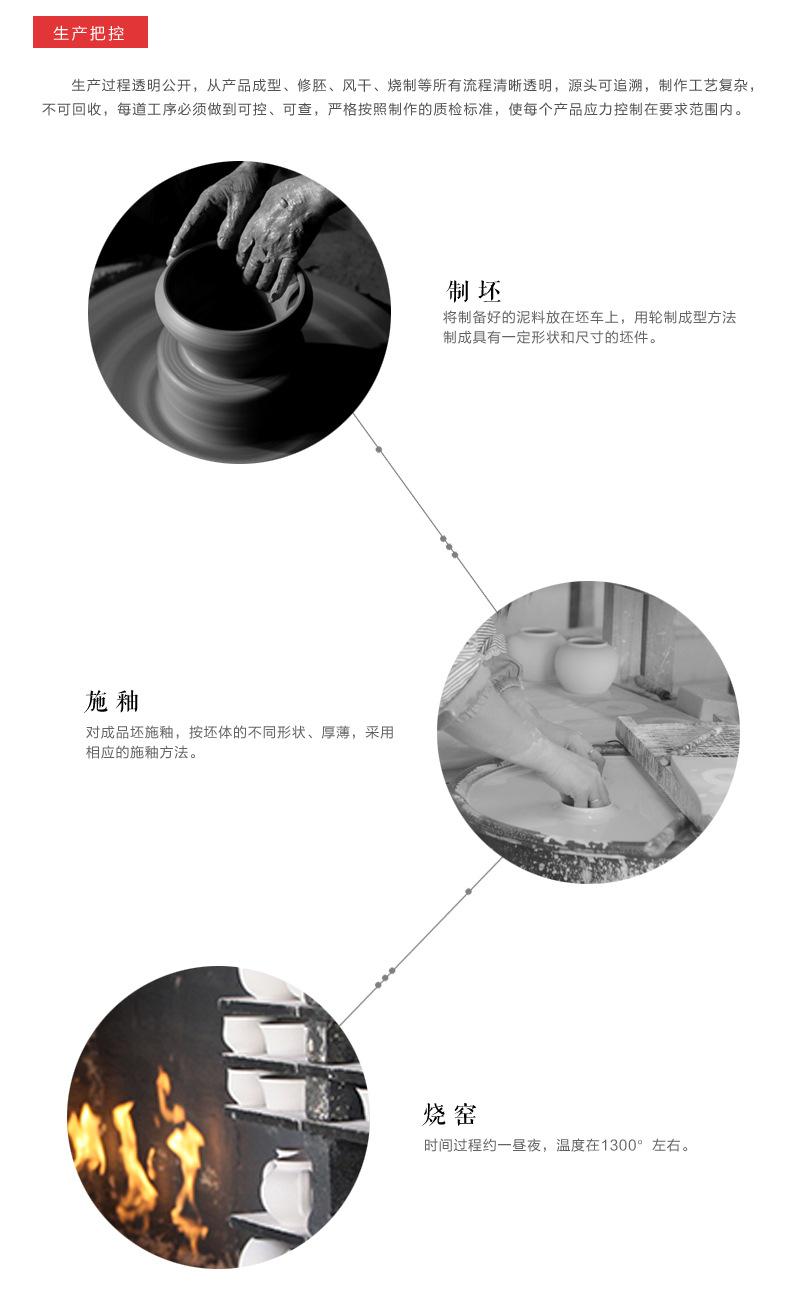 生产把控

生产过程透明公开，从产品成型、修胚、风干、烧制等所有流程清晰透明，源头可追溯，制作工艺复杂，不可回收，每道工序必须做到可控、可查，严格按照制作的质检标准，使每个产品应力控制在要求范围内。

制坯

将制备好的泥料放在坯车上，用轮制成型方法制成具有一定形状和尺寸的坯件。

施釉

对成品坯施釉，按坯体的不同形状、厚薄，采用相应的施釉方法。

烧窑

时间过程约一昼夜，温度在1300° 左右。