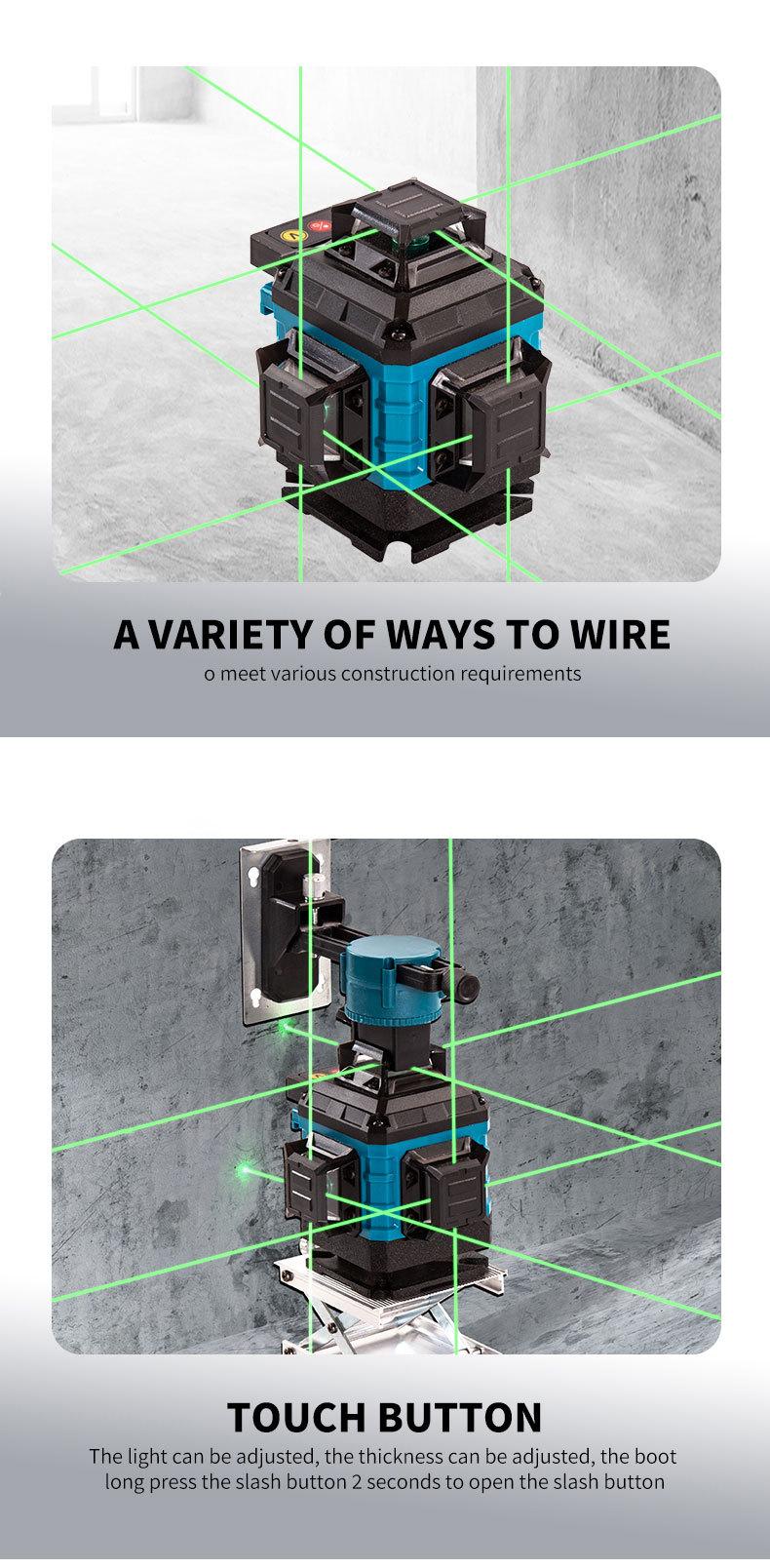 A VARIETY OF WAYS TO WIRE
o meet various construction requirements

TOUCH BUTTON
The light can be adjusted, the thickness can be adjusted, the boot long press the slash button 2 seconds to open the slash button