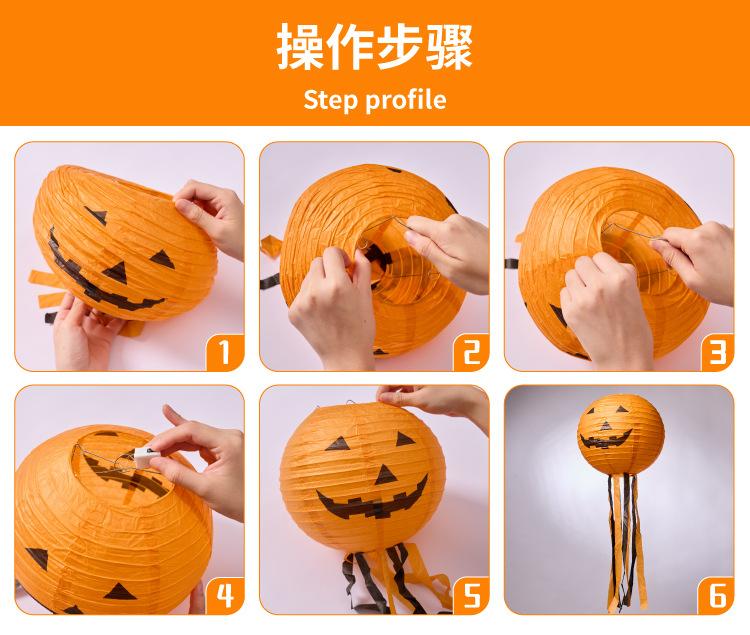 操作步骤

Step profile

1

2

3

4

5

6