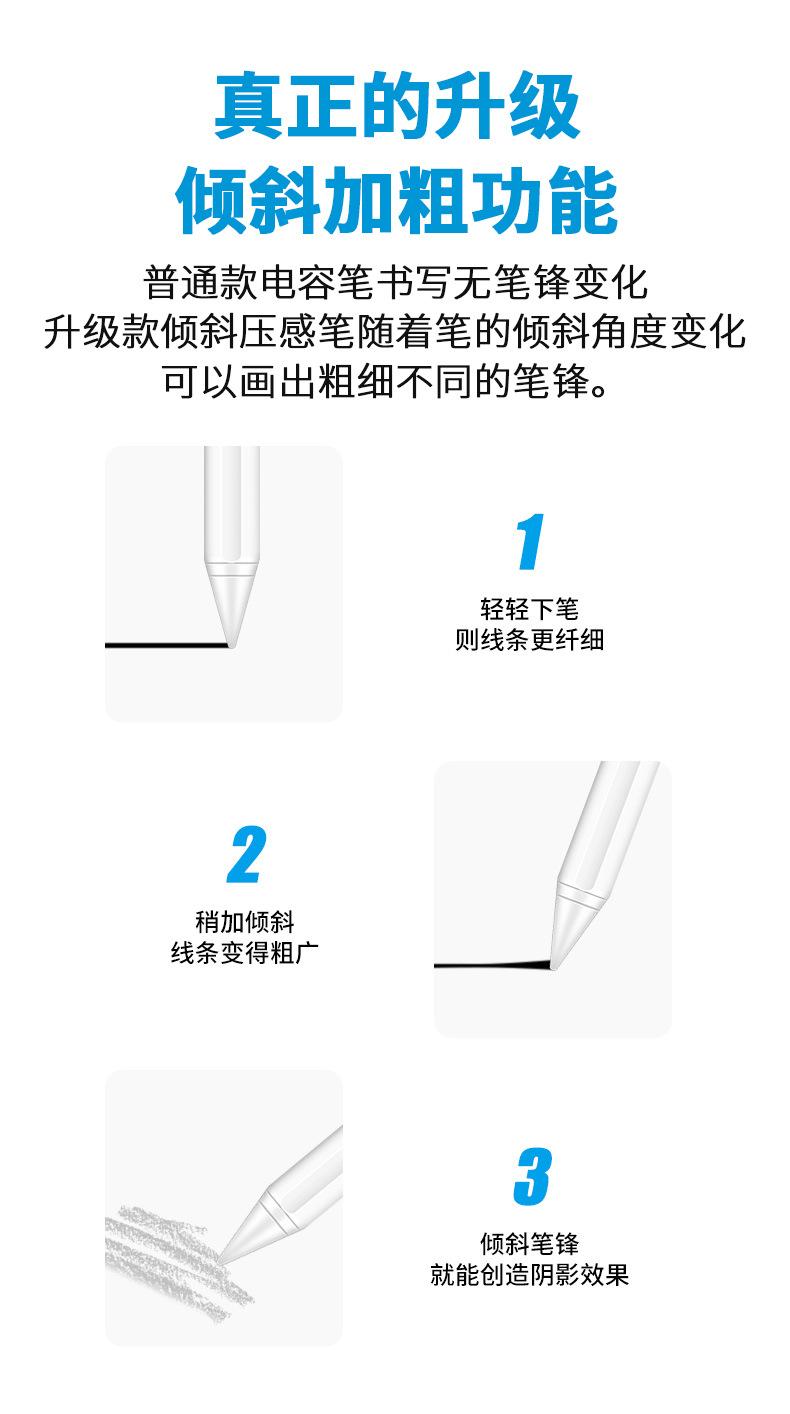 真正的升级
倾斜加粗功能

普通款电容笔书写无笔锋变化
升级款倾斜压感笔随着笔的倾斜角度变化
可以画出粗细不同的笔锋。

1
轻轻下笔
则线条更纤细

2
稍加倾斜
线条变得粗广

3
倾斜笔锋
就能创造阴影效果