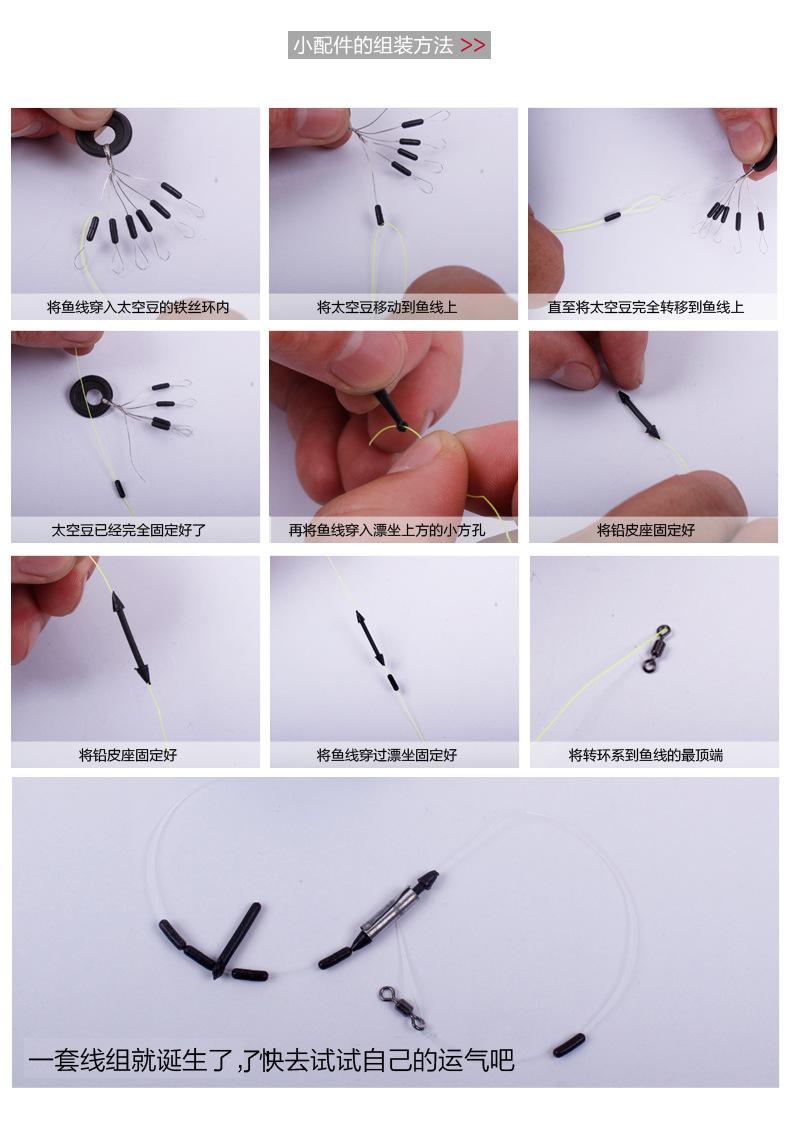 小配件的组装方法 >>

将鱼线穿入太空豆的铁丝环内

将太空豆移动到鱼线上

直至将太空豆完全转移到鱼线上

太空豆已经完全固定好了

再将鱼线穿入漂坐上方的小方孔

将铅皮座固定好

将铅皮座固定好

将鱼线穿过漂坐固定好

将转环系到鱼线的最顶端

一套线组就诞生了,了快去试试自己的运气吧