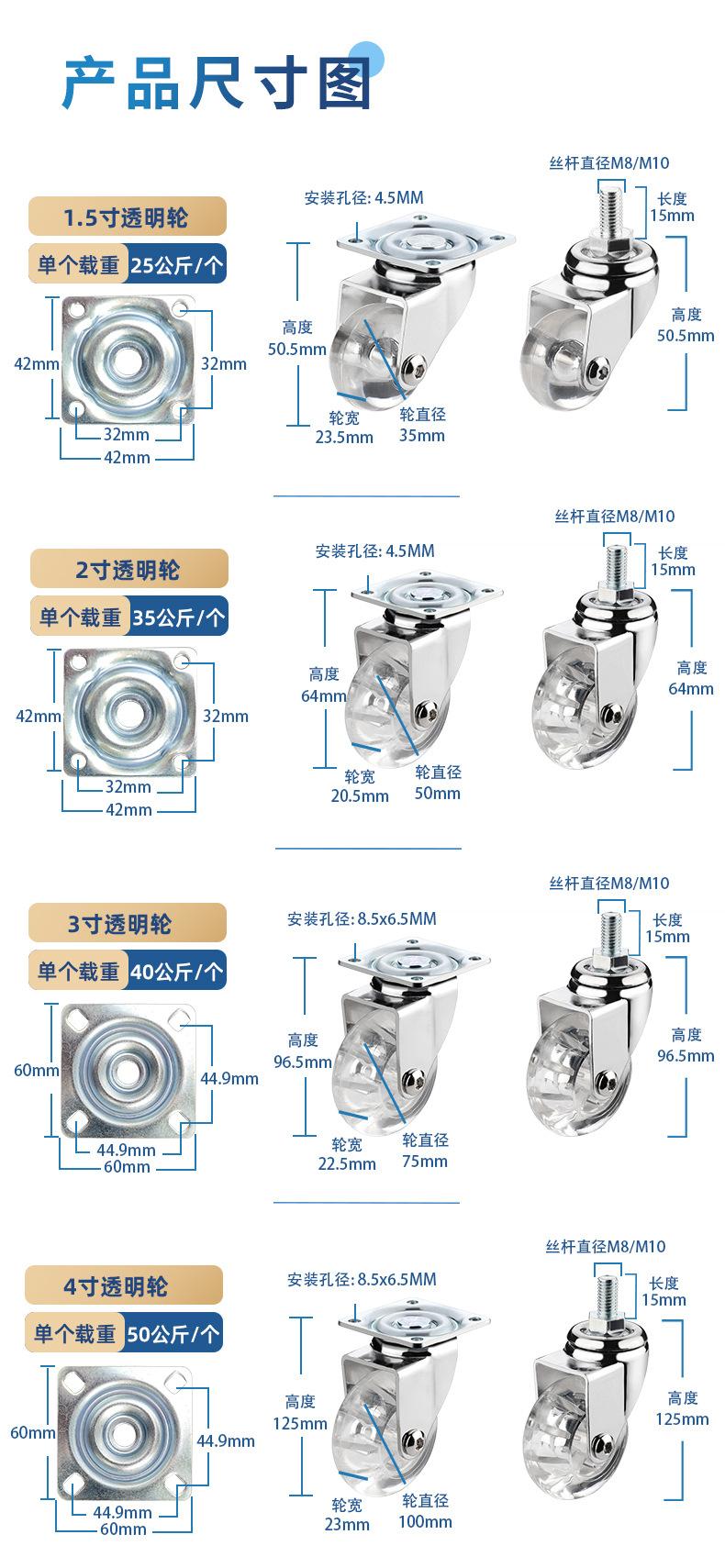 产品尺寸图

1.5寸透明轮
单个载重 25公斤/个
42mm
32mm
32mm
42mm
安装孔径: 4.5MM
高度
50.5mm
轮宽
23.5mm
轮直径
35mm
丝杆直径M8/M10
长度
15mm
高度
50.5mm

2寸透明轮
单个载重 35公斤/个
42mm
32mm
32mm
42mm
安装孔径: 4.5MM
高度
64mm
轮宽
20.5mm
轮直径
50mm
丝杆直径M8/M10
长度
15mm
高度
64mm

3寸透明轮
单个载重 40公斤/个
60mm
44.9mm
44.9mm
60mm
安装孔径: 8.5x6.5MM
高度
96.5mm
轮宽
22.5mm
轮直径
75mm
丝杆直径M8/M10
长度
15mm
高度
96.5mm

4寸透明轮
单个载重 50公斤/个
60mm
44.9mm
44.9mm
60mm
安装孔径: 8.5x6.5MM
高度
125mm
轮宽
23mm
轮直径
100mm
丝杆直径M8/M10
长度
15mm
高度
125mm