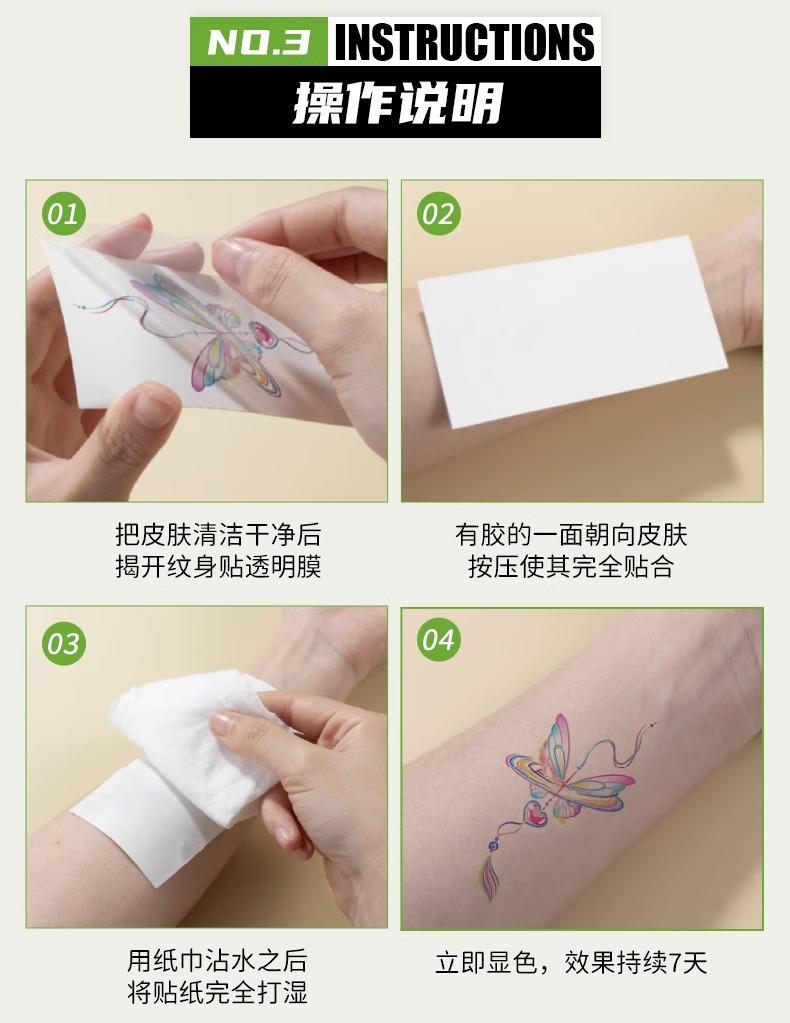 NO.3 INSTRUCTIONS
操作说明

01
把皮肤清洁干净后
揭开纹身贴透明膜

02
有胶的一面朝向皮肤
按压使其完全贴合

03
用纸巾沾水之后
将贴纸完全打湿

04
立即显色，效果持续7天