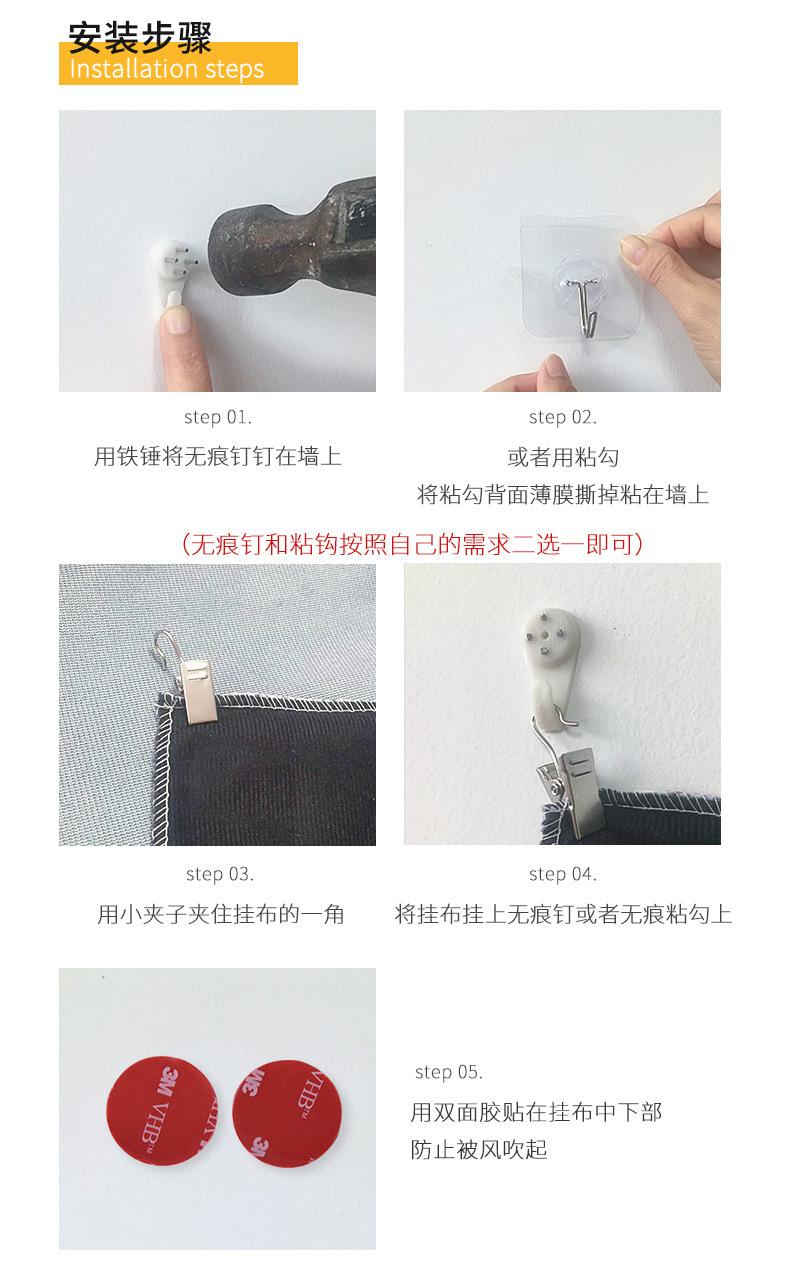 安装步骤
Installation steps

step 01.
用铁锤将无痕钉钉在墙上

step 02.
或者用粘勾
将粘勾背面薄膜撕掉粘在墙上

(无痕钉和粘钩按照自己的需求二选一即可)

step 03.
用小夹子夹住挂布的一角

step 04.
将挂布挂上无痕钉或者无痕粘勾上

3M VHB™ 3M VHB™

step 05.
用双面胶贴在挂布中下部
防止被风吹起