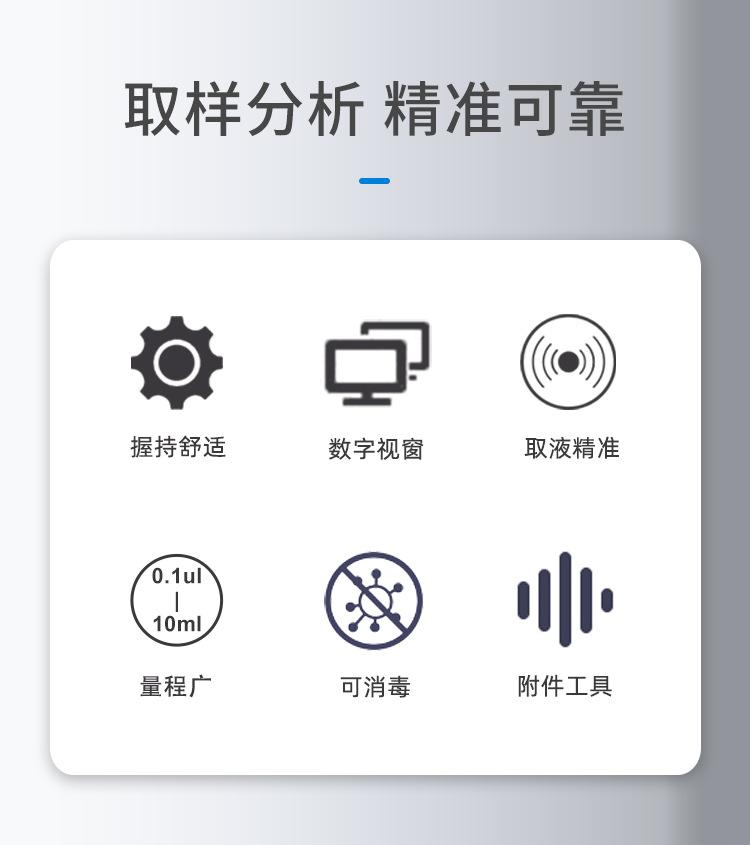 取样分析 精准可靠

握持舒适

数字视窗

取液精准

0.1ul
|
10ml

量程广

可消毒

附件工具