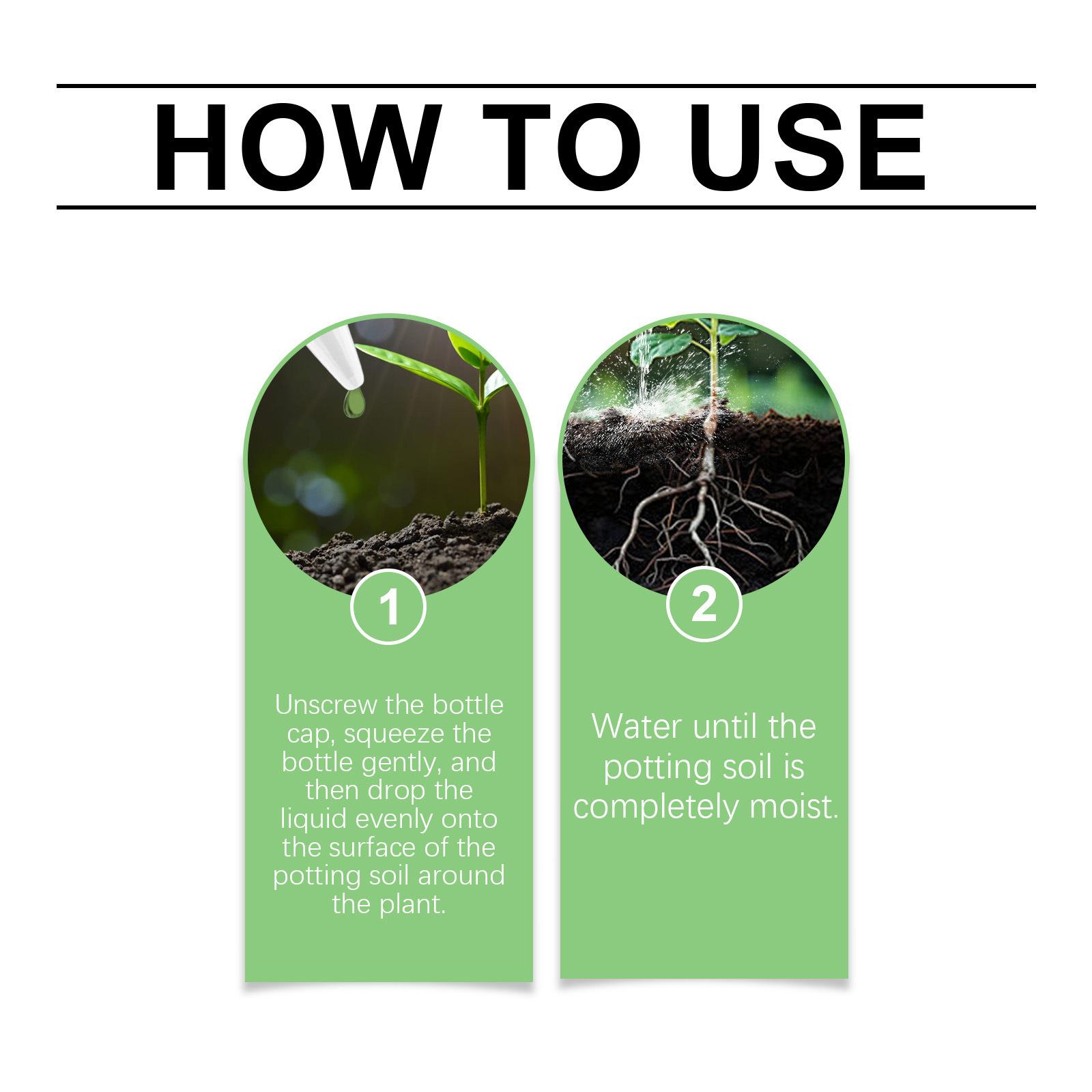 HOW TO USE

1

Unscrew the bottle cap, squeeze the bottle gently, and then drop the liquid evenly onto the surface of the potting soil around the plant.

2

Water until the potting soil is completely moist.