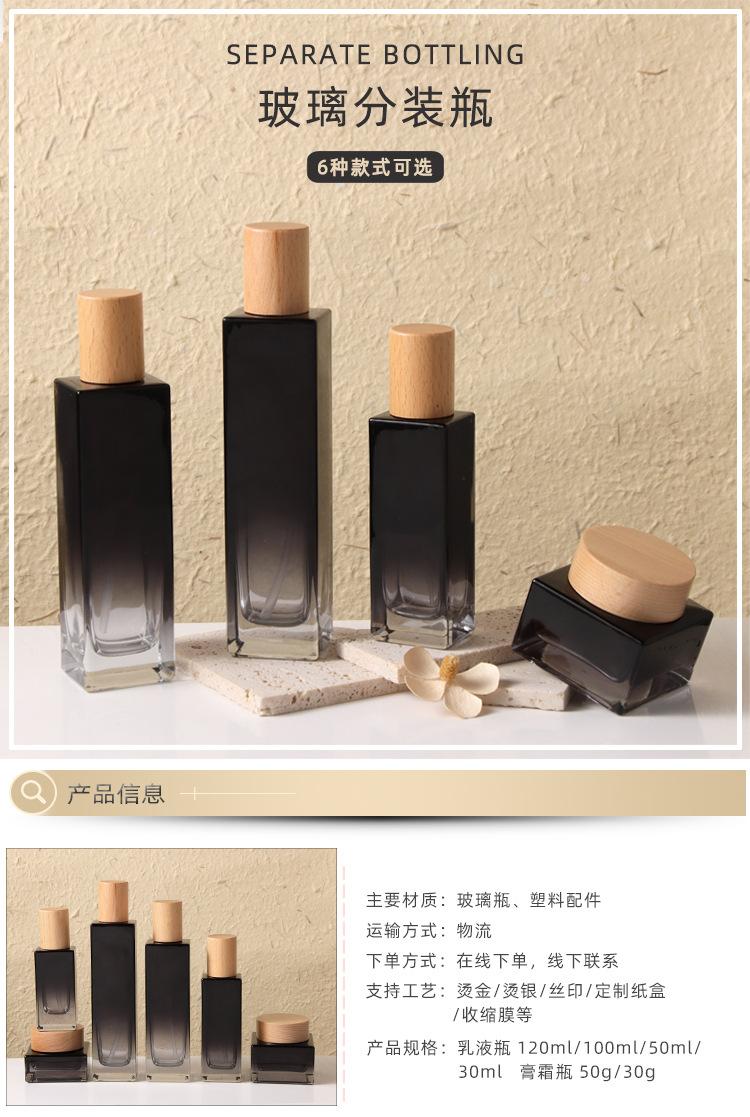 SEPARATE BOTTLING
玻璃分装瓶
6种款式可选

产品信息

主要材质：玻璃瓶、塑料配件
运输方式：物流
下单方式：在线下单，线下联系
支持工艺：烫金/烫银/丝印/定制纸盒/收缩膜等
产品规格：乳液瓶 120ml/100ml/50ml/30ml 膏霜瓶 50g/30g