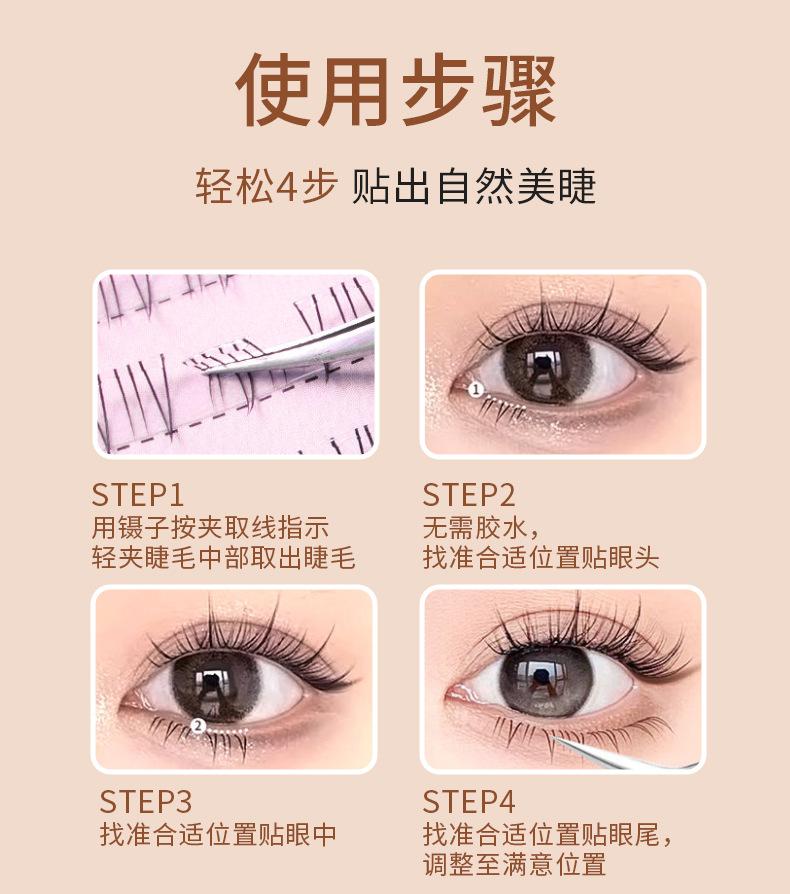 使用步骤

轻松4步 贴出自然美睫

1

STEP1
用镊子按夹取线指示
轻夹睫毛中部取出睫毛

STEP2
无需胶水，
找准合适位置贴眼头

2

STEP3
找准合适位置贴眼中

STEP4
找准合适位置贴眼尾，
调整至满意位置