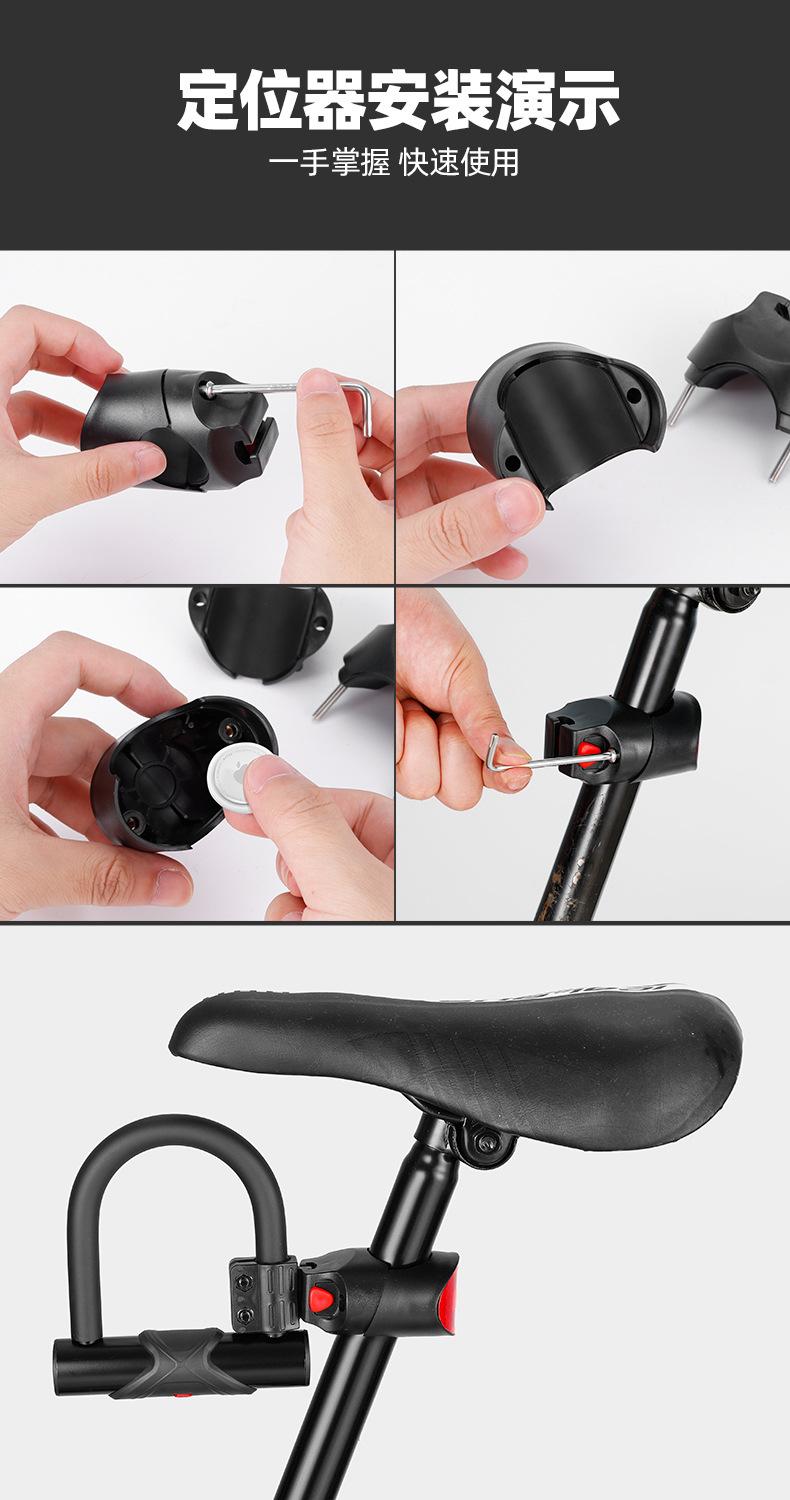 定位器安装演示

一手掌握 快速使用