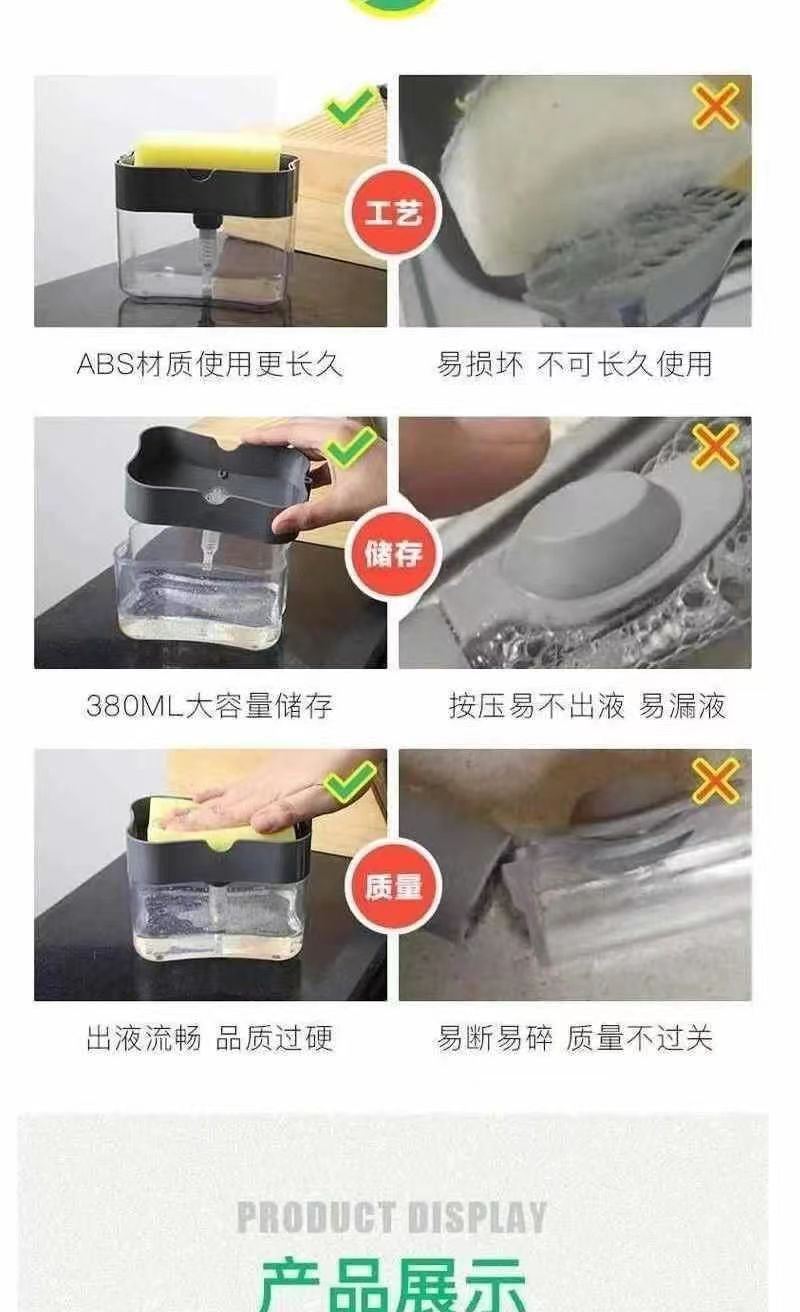 工艺

ABS材质使用更长久

易损坏 不可长久使用

储存

380ML大容量储存

按压易不出液 易漏液

质量

出液流畅 品质过硬

易断易碎 质量不过关

PRODUCT DISPLAY

产品展示