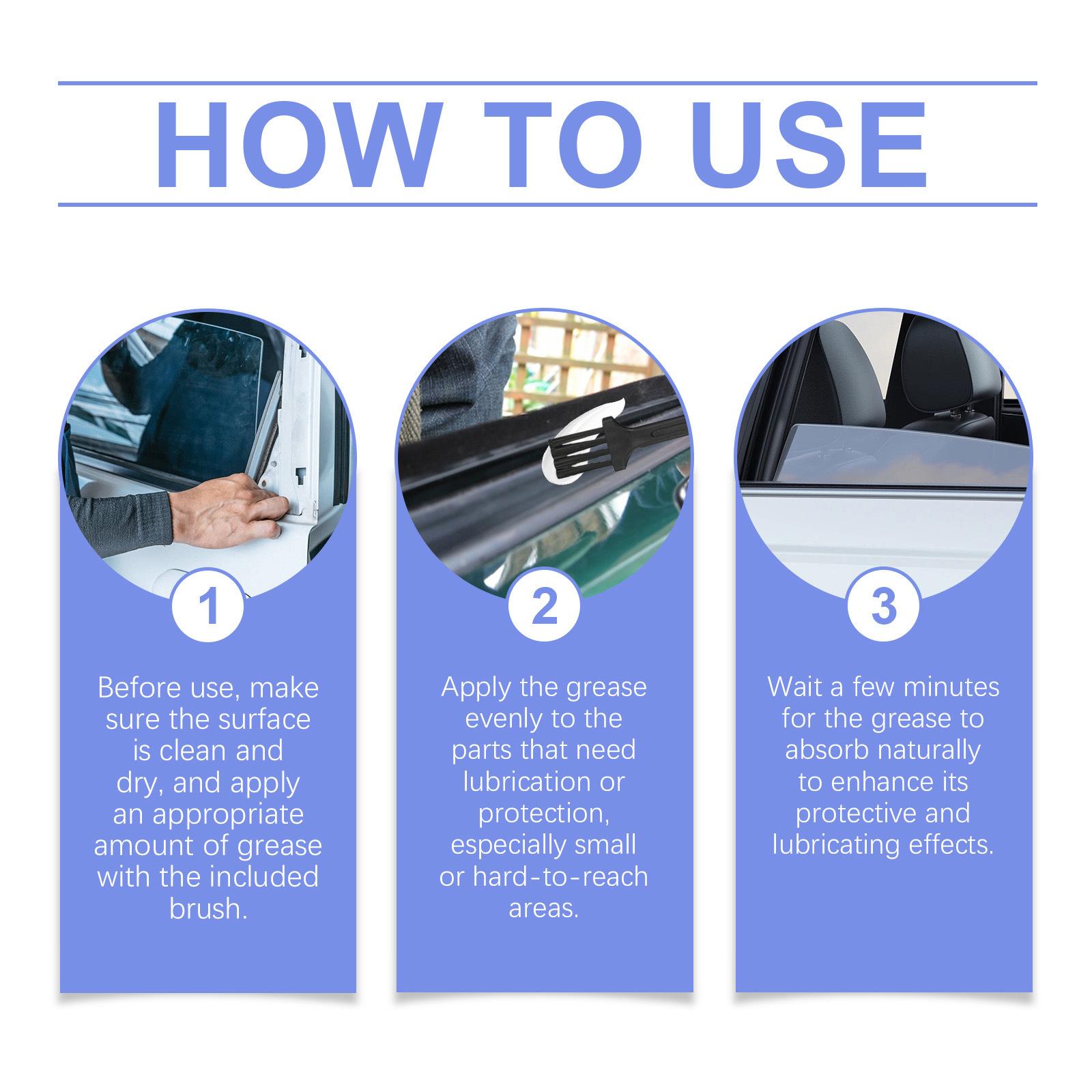 HOW TO USE

1

Before use, make sure the surface is clean and dry, and apply an appropriate amount of grease with the included brush.

2

Apply the grease evenly to the parts that need lubrication or protection, especially small or hard-to-reach areas.

3

Wait a few minutes for the grease to absorb naturally to enhance its protective and lubricating effects.