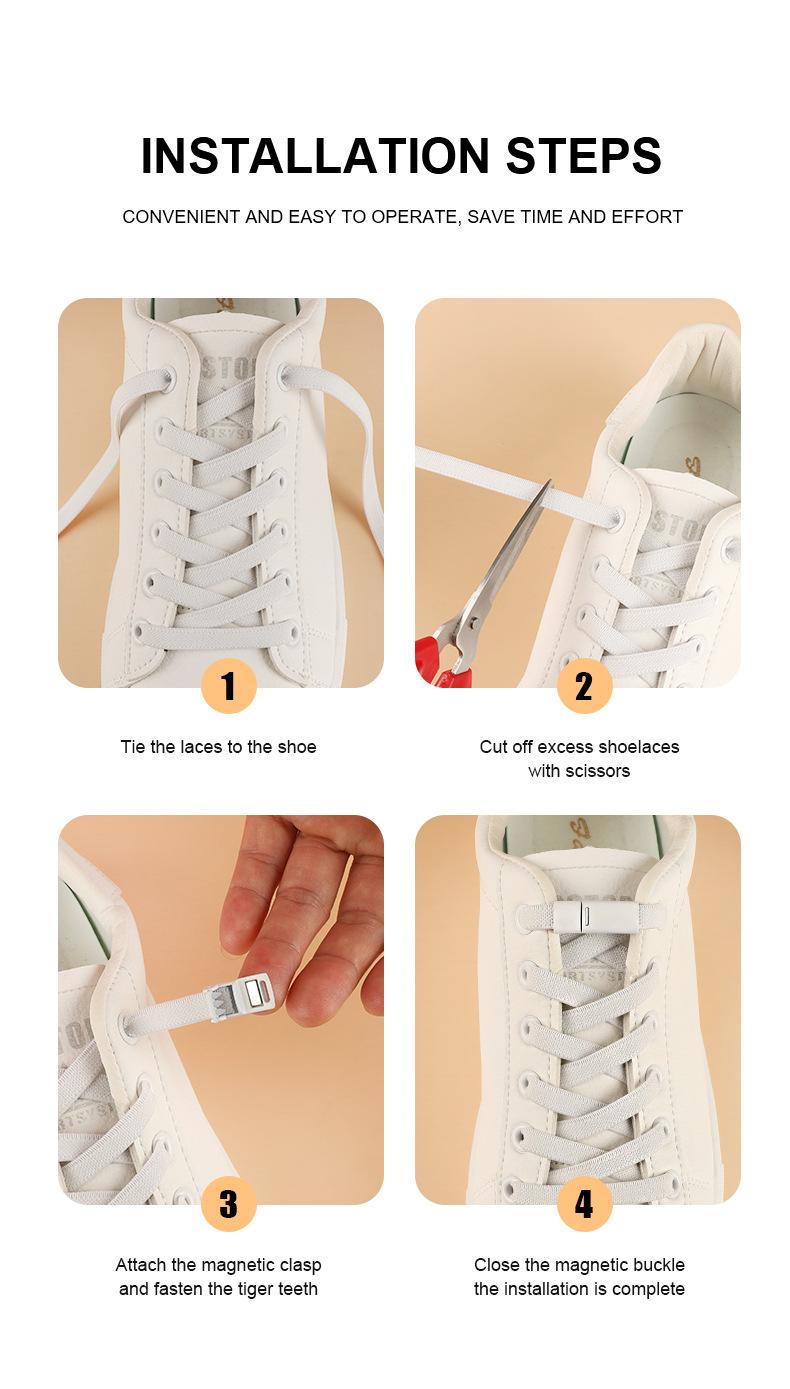 INSTALLATION STEPS

CONVENIENT AND EASY TO OPERATE, SAVE TIME AND EFFORT

1

Tie the laces to the shoe

2

Cut off excess shoelaces with scissors

3

Attach the magnetic clasp and fasten the tiger teeth

4

Close the magnetic buckle the installation is complete