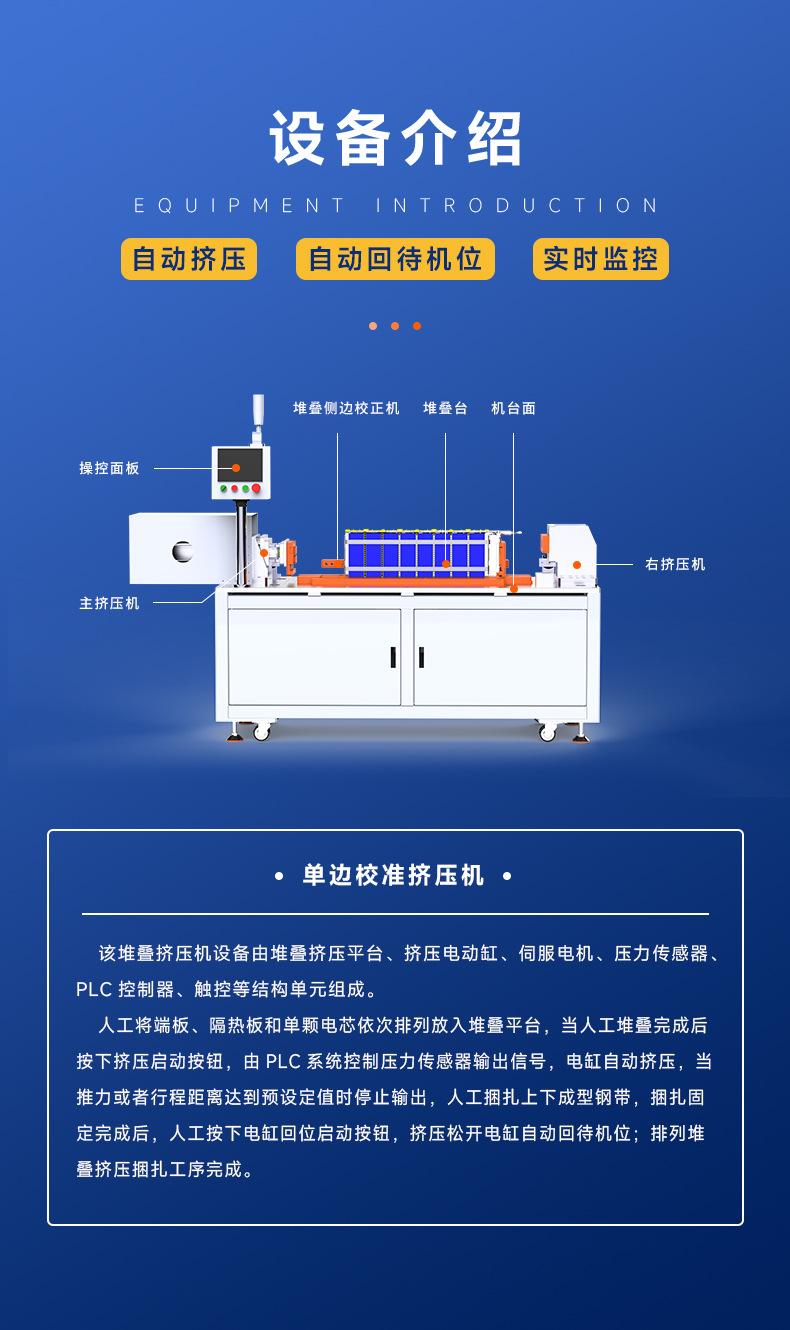 设备介绍

EQUIPMENT INTRODUCTION

自动挤压　自动回待机位　实时监控

堆叠侧边校正机　堆叠台　机台面

操控面板

右挤压机

主挤压机

• 单边校准挤压机 •

该堆叠挤压机设备由堆叠挤压平台、挤压电动缸、伺服电机、压力传感器、PLC 控制器、触控等结构单元组成。

人工将端板、隔热板和单颗电芯依次排列放入堆叠平台，当人工堆叠完成后按下挤压启动按钮，由 PLC 系统控制压力传感器输出信号，电缸自动挤压，当推力或者行程距离达到预设定值时停止输出，人工捆扎上下成型钢带，捆扎固定完成后，人工按下电缸回位启动按钮，挤压松开电缸自动回待机位；排列堆叠挤压捆扎工序完成。